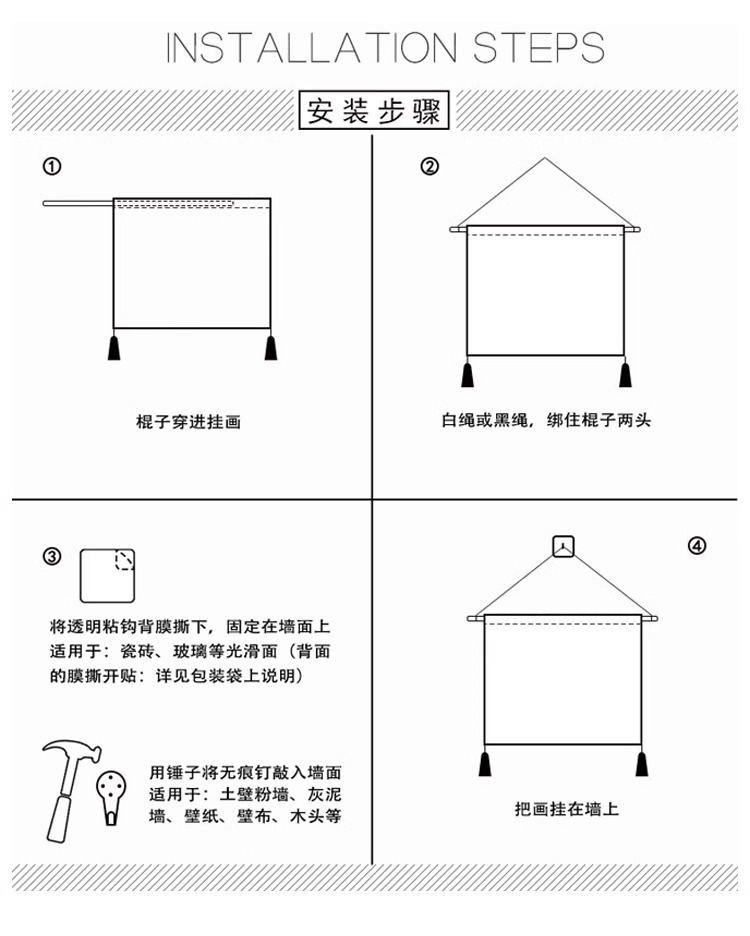 INSTALLATION STEPS

安装步骤

①

棍子穿进挂画

②

白绳或黑绳，绑住棍子两头

③

将透明粘钩背膜撕下，固定在墙面上
适用于：瓷砖、玻璃等光滑面（背面的膜撕开贴：详见包装袋上说明）

用锤子将无痕钉敲入墙面
适用于：土壁粉墙、灰泥墙、壁纸、壁布、木头等

④

把画挂在墙上