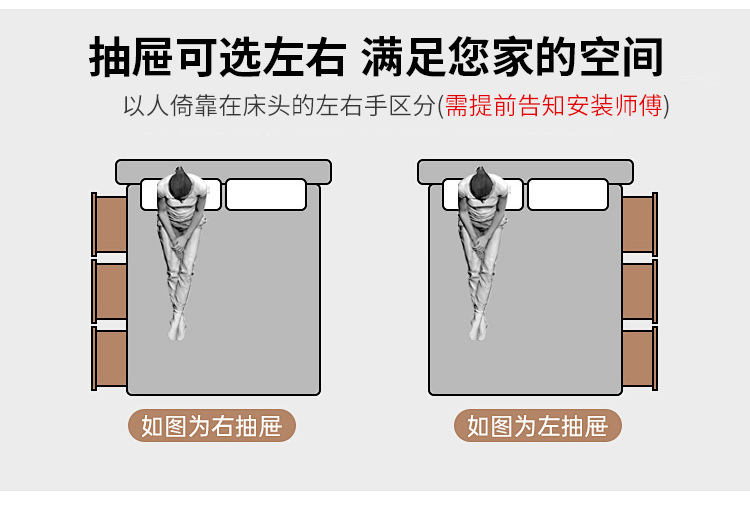 抽屉可选左右 满足您家的空间

以人倚靠在床头的左右手区分(需提前告知安装师傅)

如图为右抽屉

如图为左抽屉