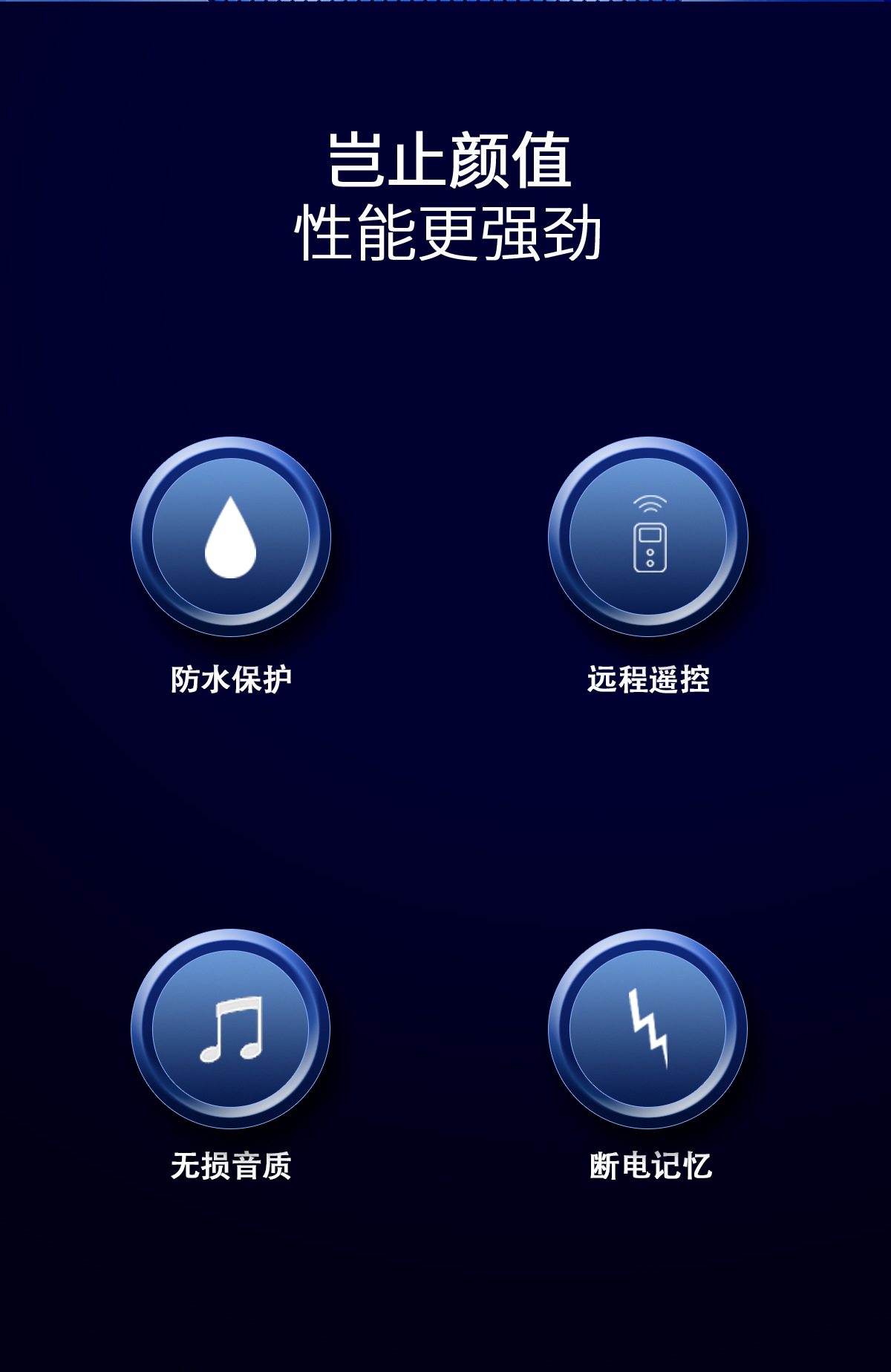 岂止颜值
性能更强劲

防水保护

远程遥控

无损音质

断电记忆