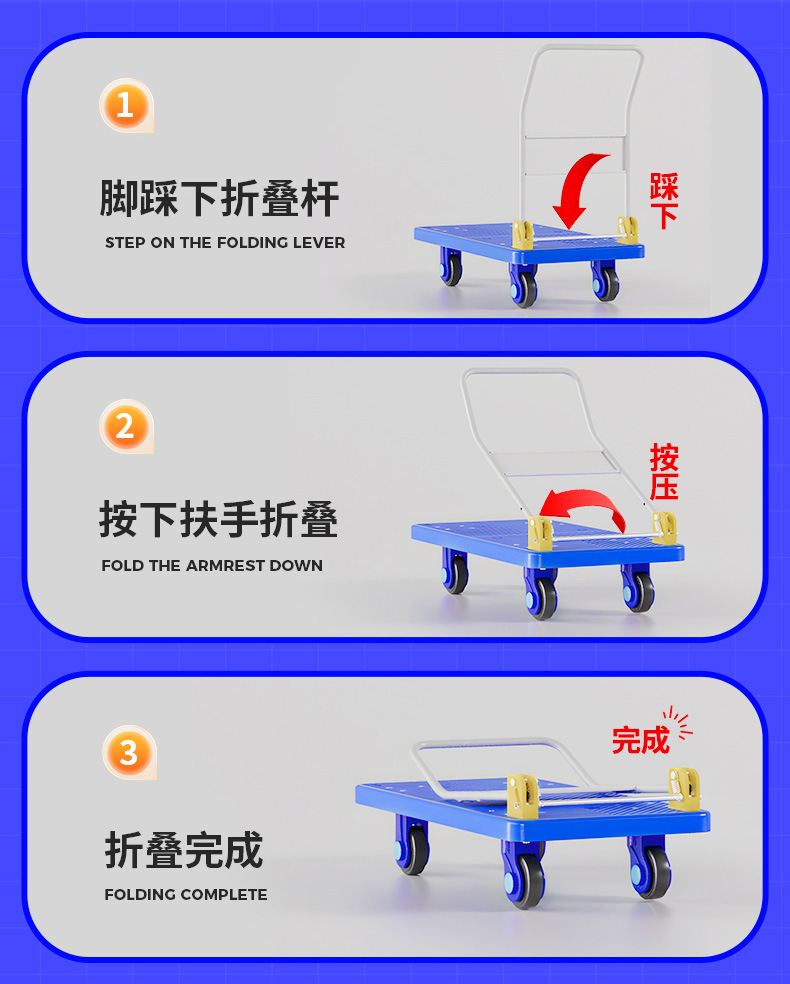 1

脚踩下折叠杆

STEP ON THE FOLDING LEVER

踩下

2

按下扶手折叠

FOLD THE ARMREST DOWN

按压

3

折叠完成

FOLDING COMPLETE

完成