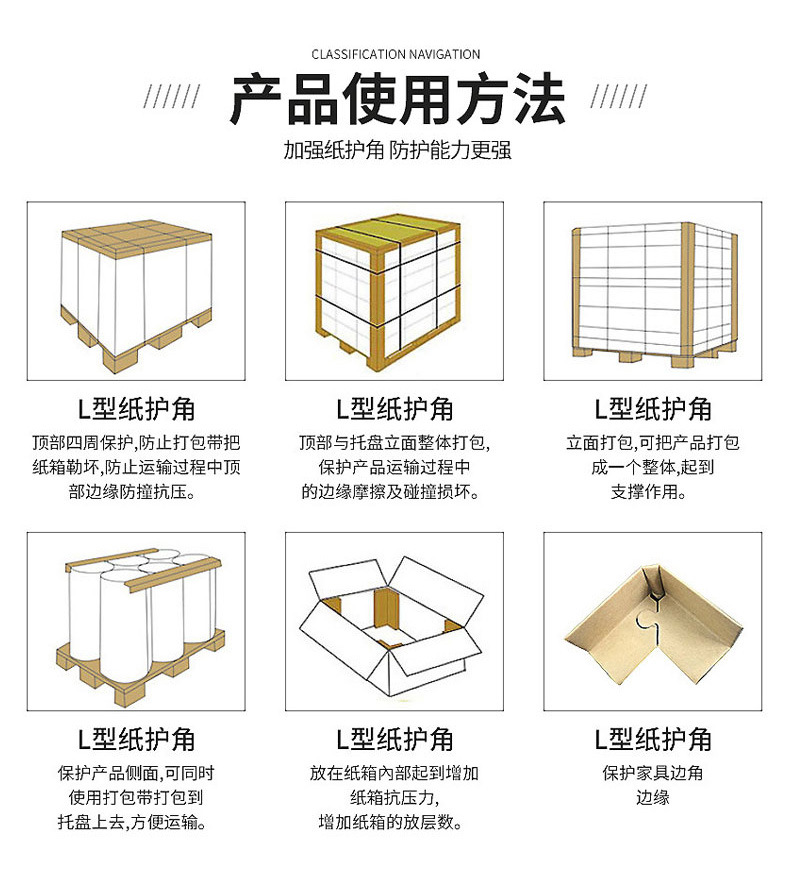 CLASSIFICATION NAVIGATION

产品使用方法

加强纸护角 防护能力更强

L型纸护角

顶部四周保护,防止打包带把纸箱勒坏,防止运输过程中顶部边缘防撞抗压。

L型纸护角

顶部与托盘立面整体打包,保护产品运输过程中的边缘摩擦及碰撞损坏。

L型纸护角

立面打包,可把产品打包成一个整体,起到支撑作用。

L型纸护角

保护产品侧面,可同时使用打包带打包到托盘上去,方便运输。

L型纸护角

放在纸箱内部起到增加纸箱抗压力,增加纸箱的放层数。

L型纸护角

保护家具边角边缘