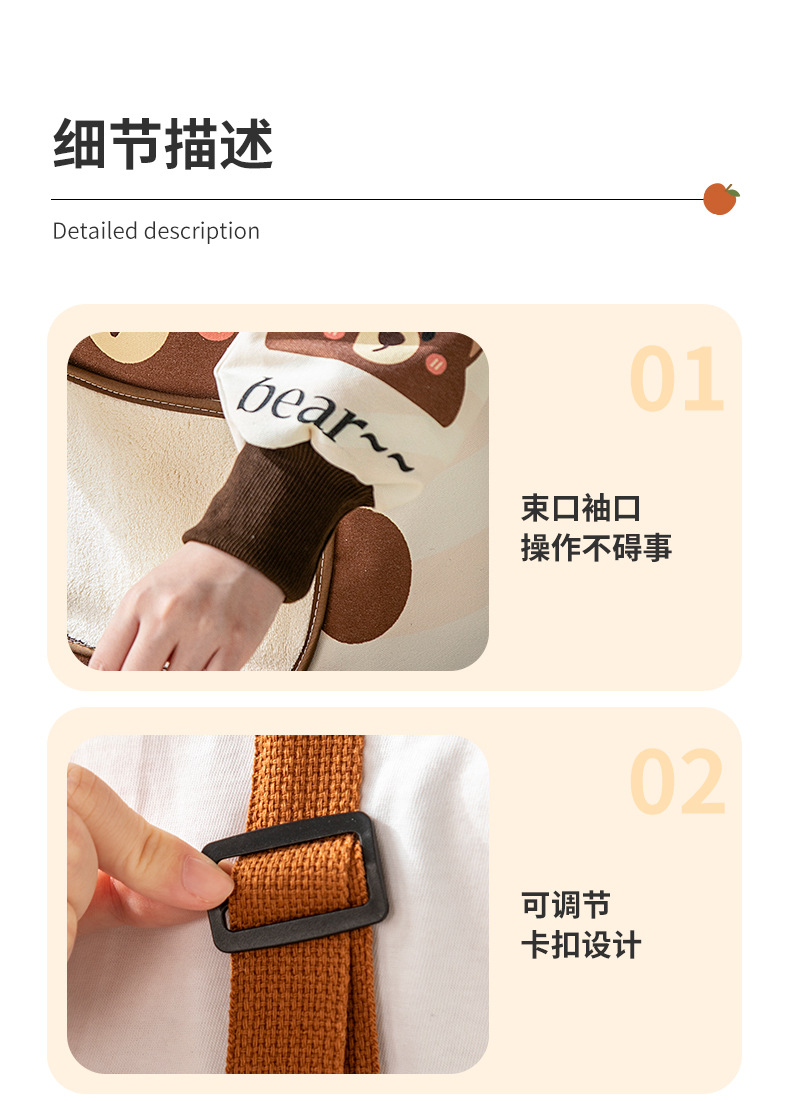 细节描述

Detailed description

bear~~

01

束口袖口
操作不碍事

02

可调节
卡扣设计