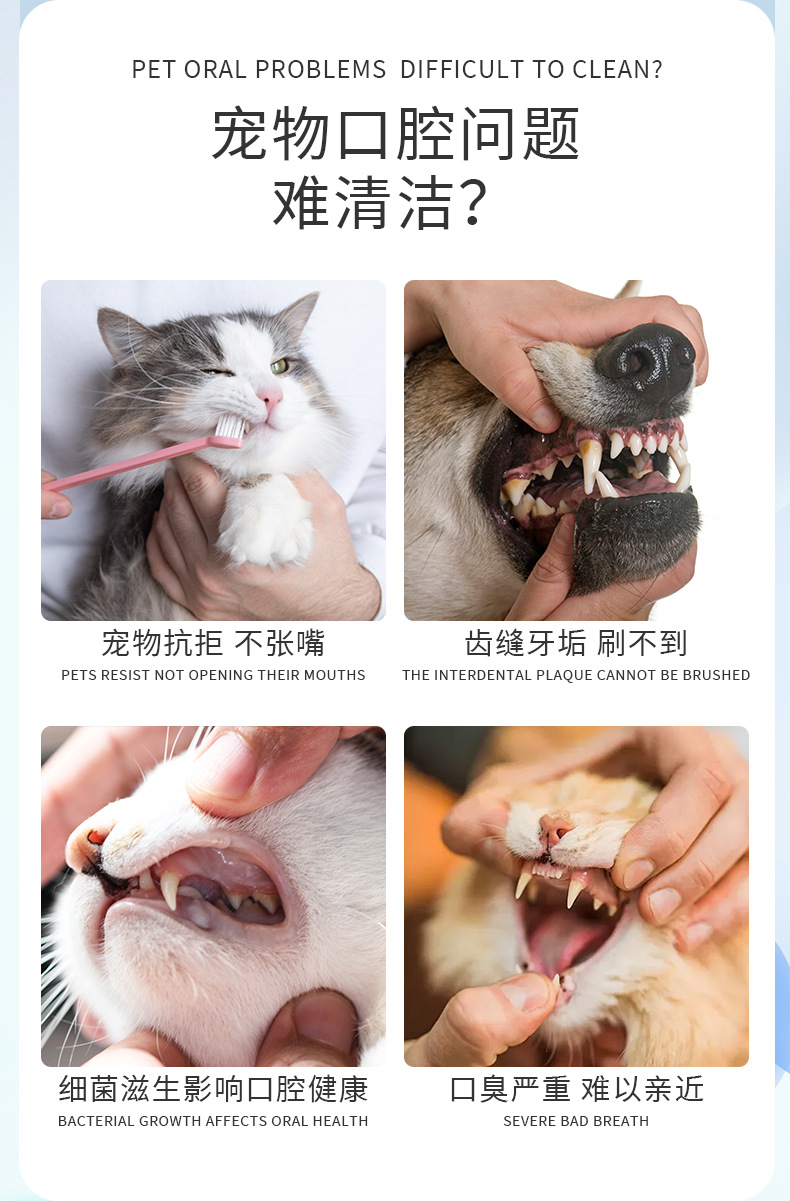 PET ORAL PROBLEMS DIFFICULT TO CLEAN?

宠物口腔问题
难清洁?

宠物抗拒 不张嘴
PETS RESIST NOT OPENING THEIR MOUTHS

齿缝牙垢 刷不到
THE INTERDENTAL PLAQUE CANNOT BE BRUSHED

细菌滋生影响口腔健康
BACTERIAL GROWTH AFFECTS ORAL HEALTH

口臭严重 难以亲近
SEVERE BAD BREATH