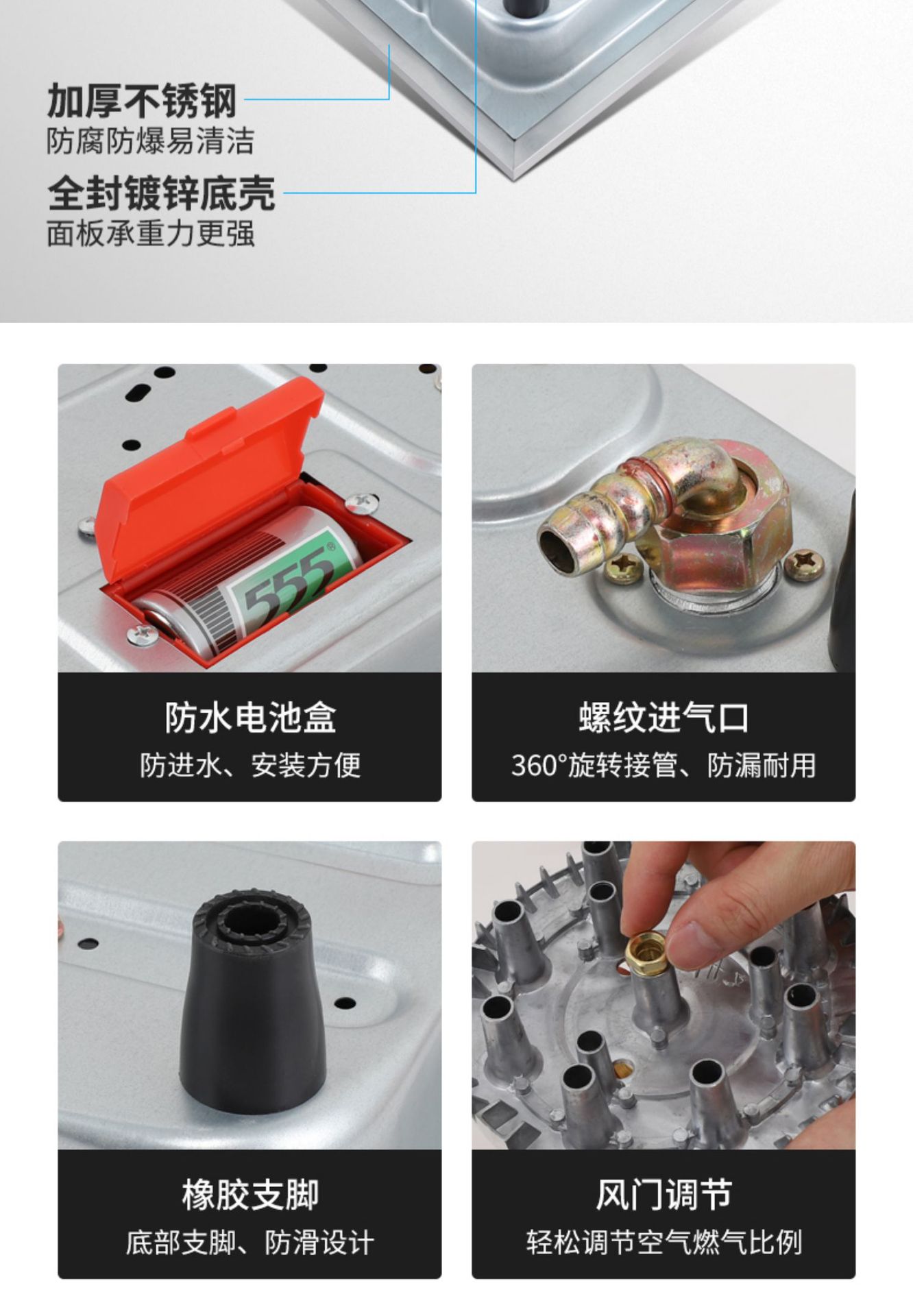 加厚不锈钢
防腐防爆易清洁

全封镀锌底壳
面板承重力更强

555

防水电池盒
防进水、安装方便

螺纹进气口
360°旋转接管、防漏耐用

橡胶支脚
底部支脚、防滑设计

风门调节
轻松调节空气燃气比例