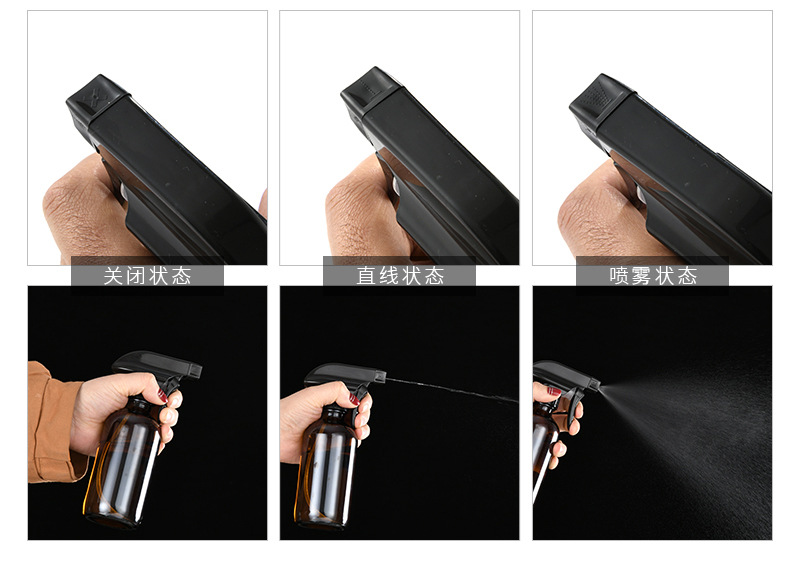 关闭状态

直线状态

喷雾状态