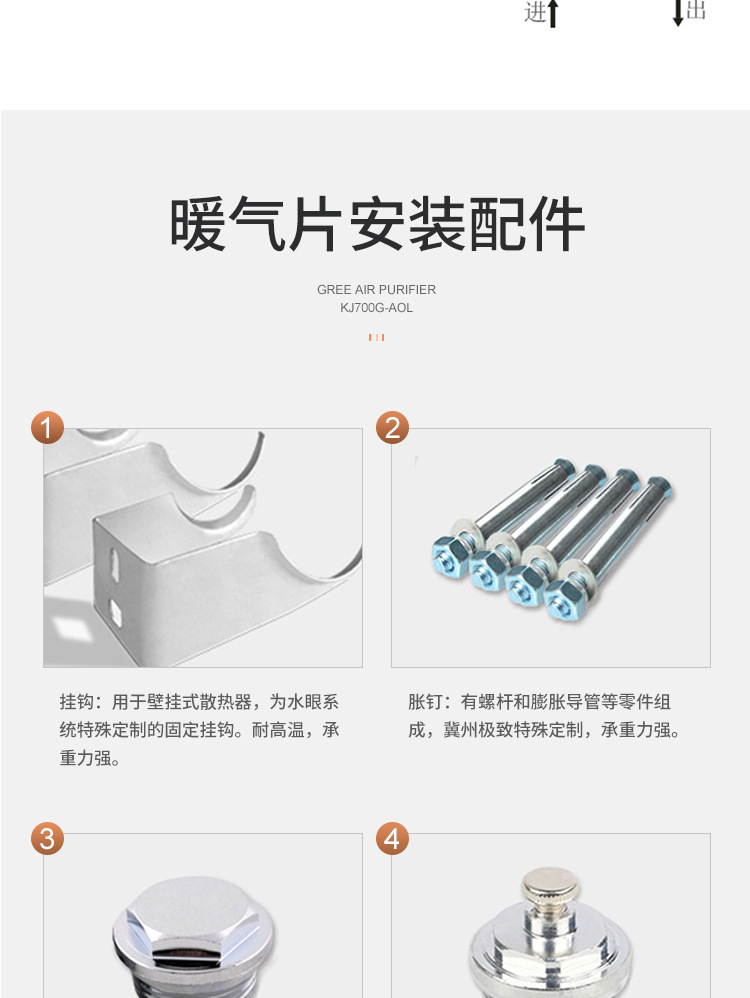 进 出

暖气片安装配件

GREE AIR PURIFIER
KJ700G-AOL

1

2

挂钩：用于壁挂式散热器，为水眼系统特殊定制的固定挂钩。耐高温，承重力强。

胀钉：有螺杆和膨胀导管等零件组成，冀州极致特殊定制，承重力强。

3

4