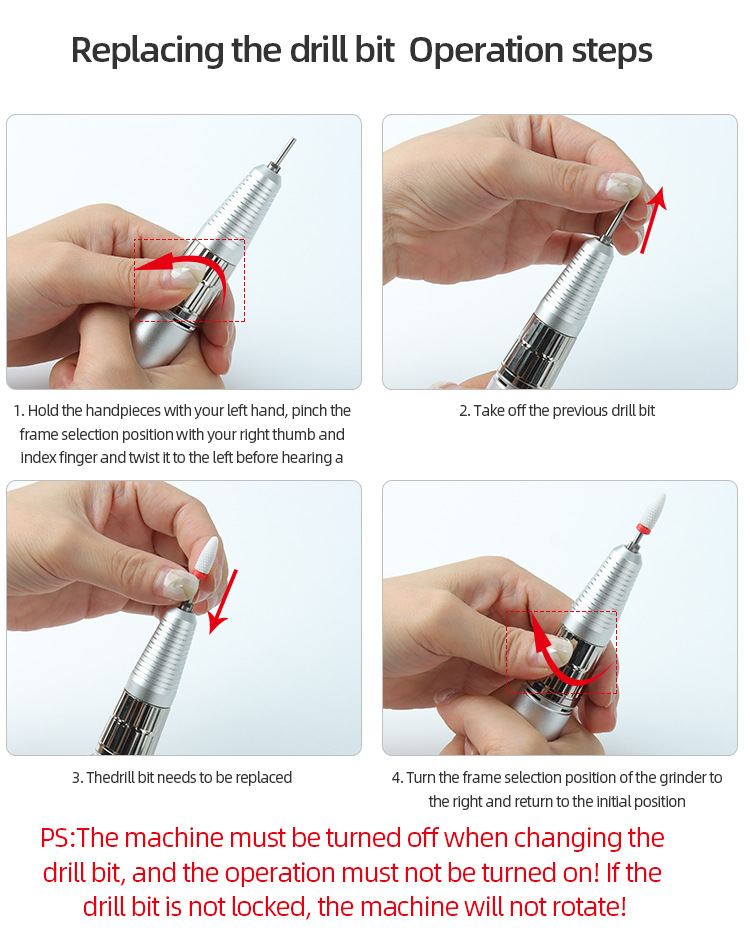 Replacing the drill bit  Operation steps

1. Hold the handpieces with your left hand, pinch the frame selection position with your right thumb and index finger and twist it to the left before hearing a

2. Take off the previous drill bit

3. Thedrill bit needs to be replaced

4. Turn the frame selection position of the grinder to the right and return to the initial position

PS:The machine must be turned off when changing the drill bit, and the operation must not be turned on! If the drill bit is not locked, the machine will not rotate!