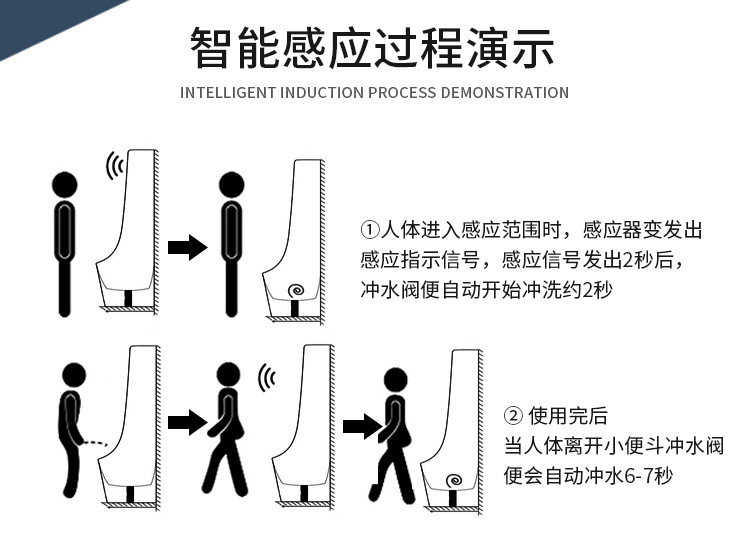 智能感应过程演示

INTELLIGENT INDUCTION PROCESS DEMONSTRATION

①人体进入感应范围时，感应器变发出感应指示信号，感应信号发出2秒后，冲水阀便自动开始冲洗约2秒

② 使用完后
当人体离开小便斗冲水阀便会自动冲水6-7秒