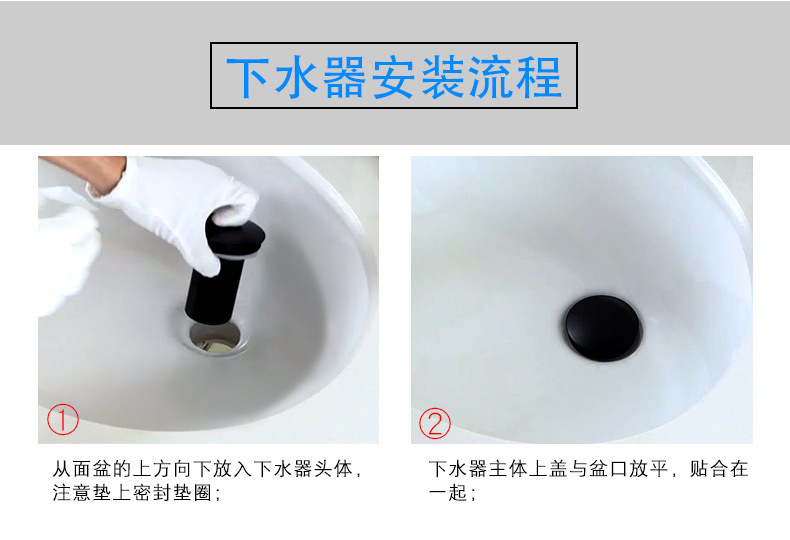 下水器安装流程

①

从面盆的上方向下放入下水器头体，注意垫上密封垫圈；

②

下水器主体上盖与盆口放平，贴合在一起；