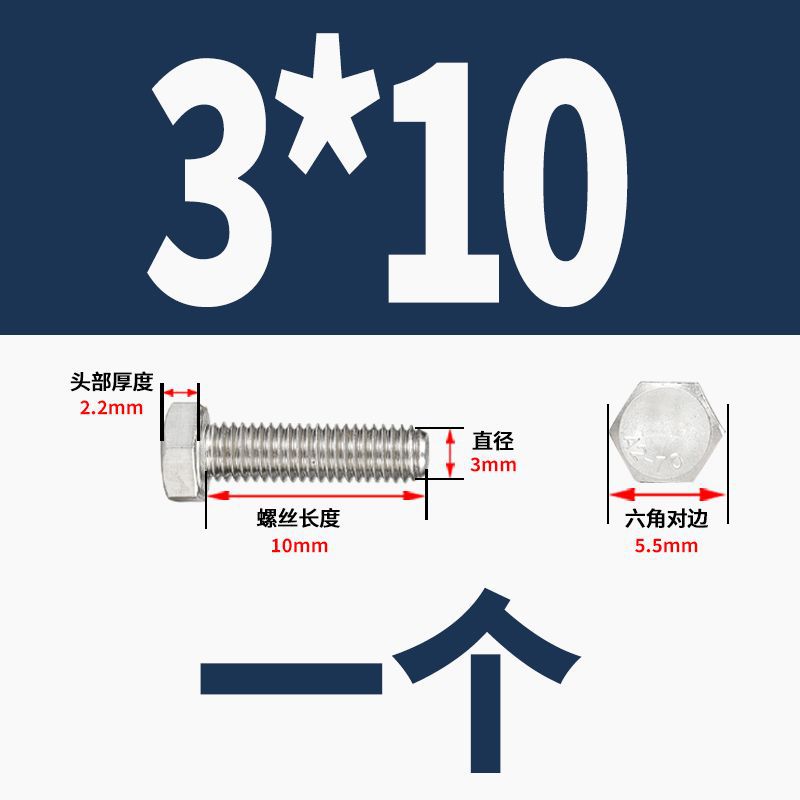 3*10

头部厚度
2.2mm

直径
3mm

螺丝长度
10mm

A2-70

六角对边
5.5mm

一个