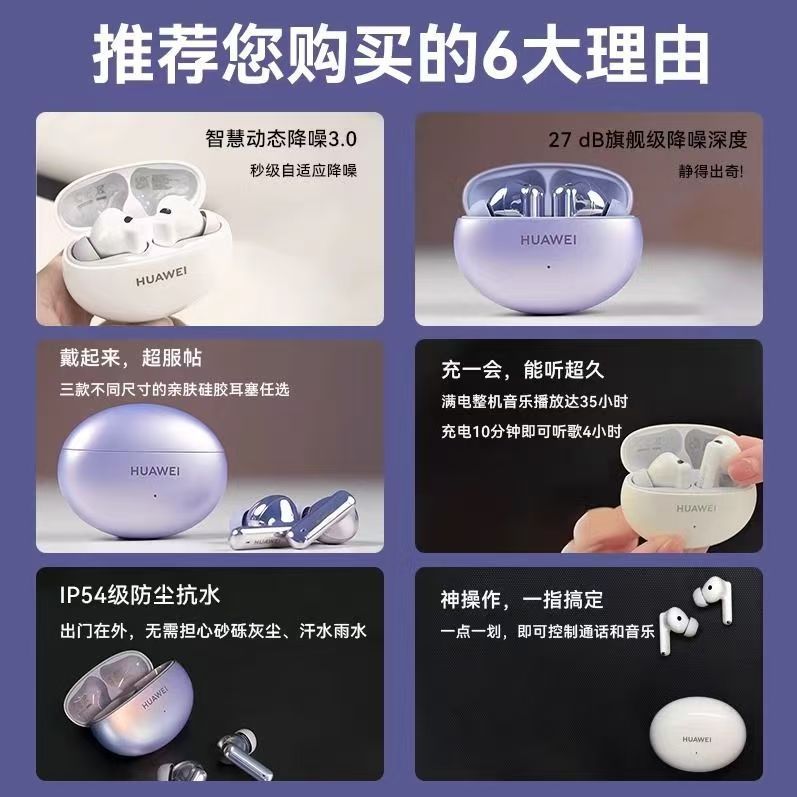 推荐您购买的6大理由

智慧动态降噪3.0
秒级自适应降噪

HUAWEI

27 dB旗舰级降噪深度
静得出奇!

HUAWEI

戴起来，超服帖
三款不同尺寸的亲肤硅胶耳塞任选

HUAWEI

HUAWEI

充一会，能听超久
满电整机音乐播放达35小时
充电10分钟即可听歌4小时

HUAWEI

IP54级防尘抗水
出门在外，无需担心砂砾灰尘、汗水雨水

HUAWEI

神操作，一指搞定
一点一划，即可控制通话和音乐

HUAWEI