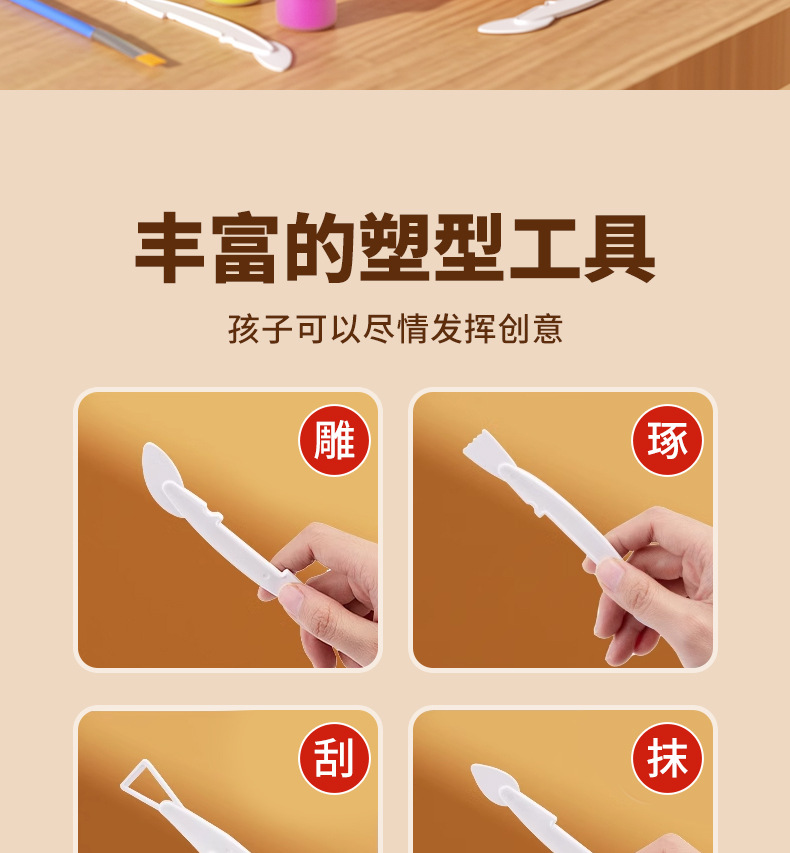 丰富的塑型工具

孩子可以尽情发挥创意

雕

琢

刮

抹