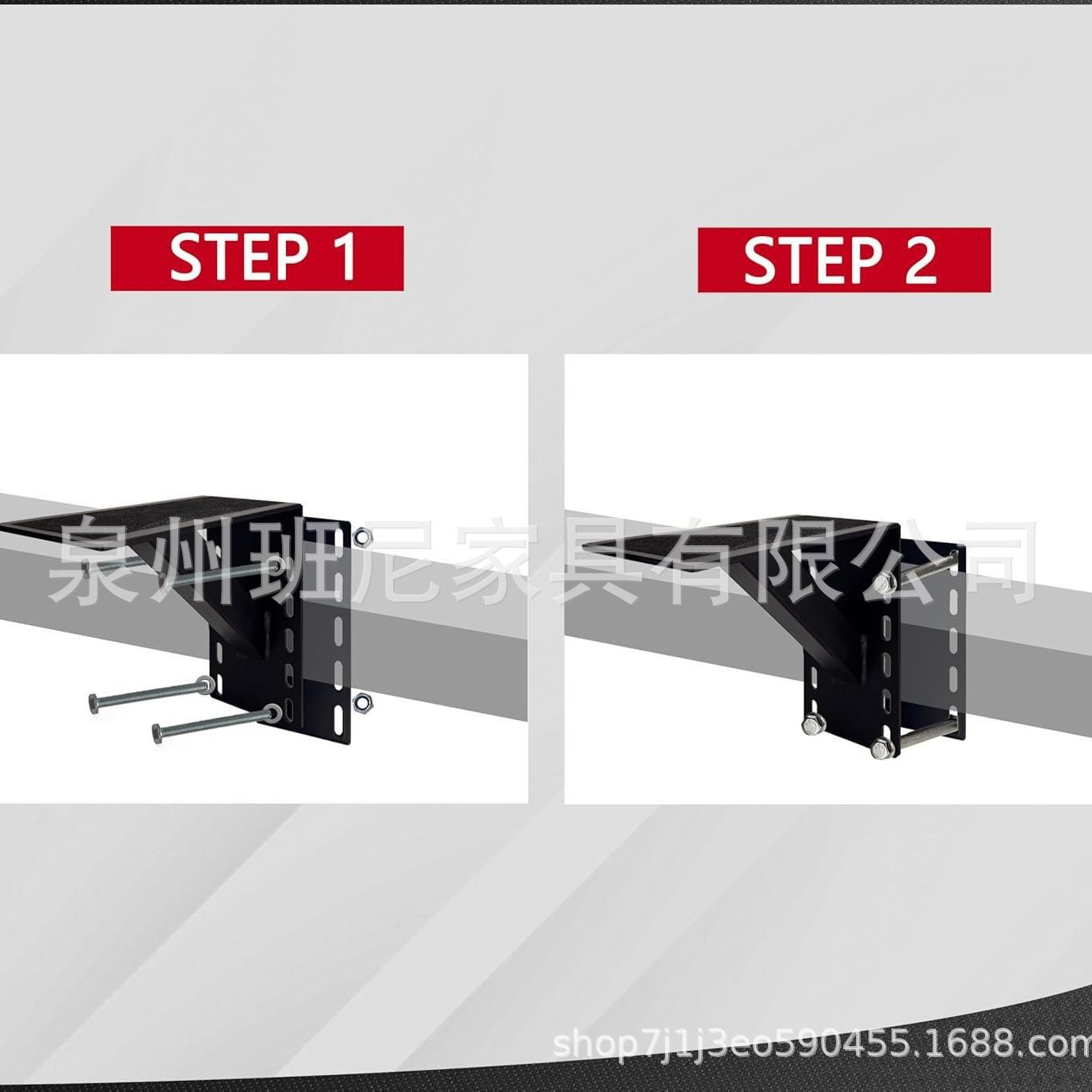 STEP 1

STEP 2

泉州班尼家具有限公司

shop7j1j3eo590455.1688.com