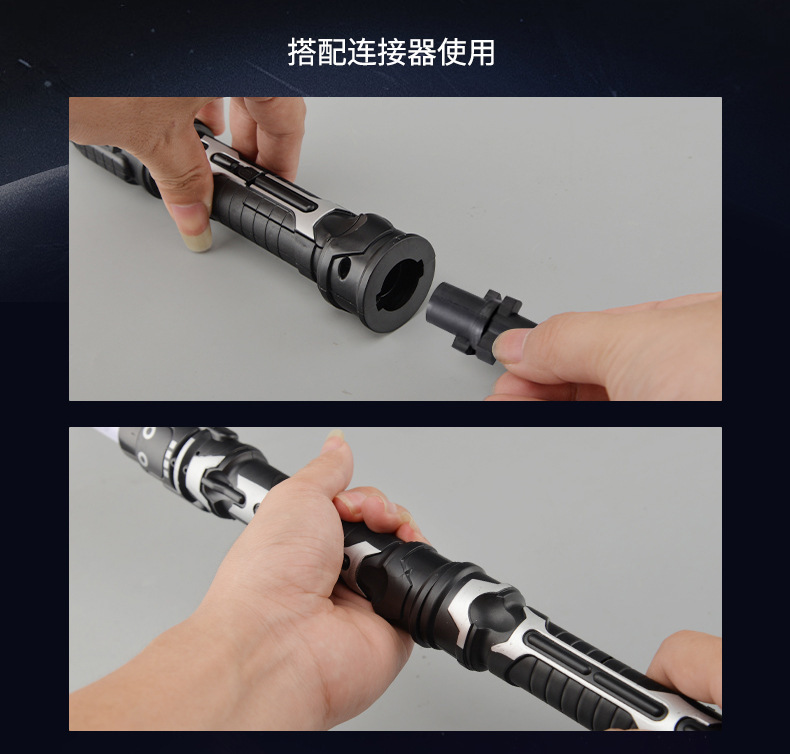 搭配连接器使用