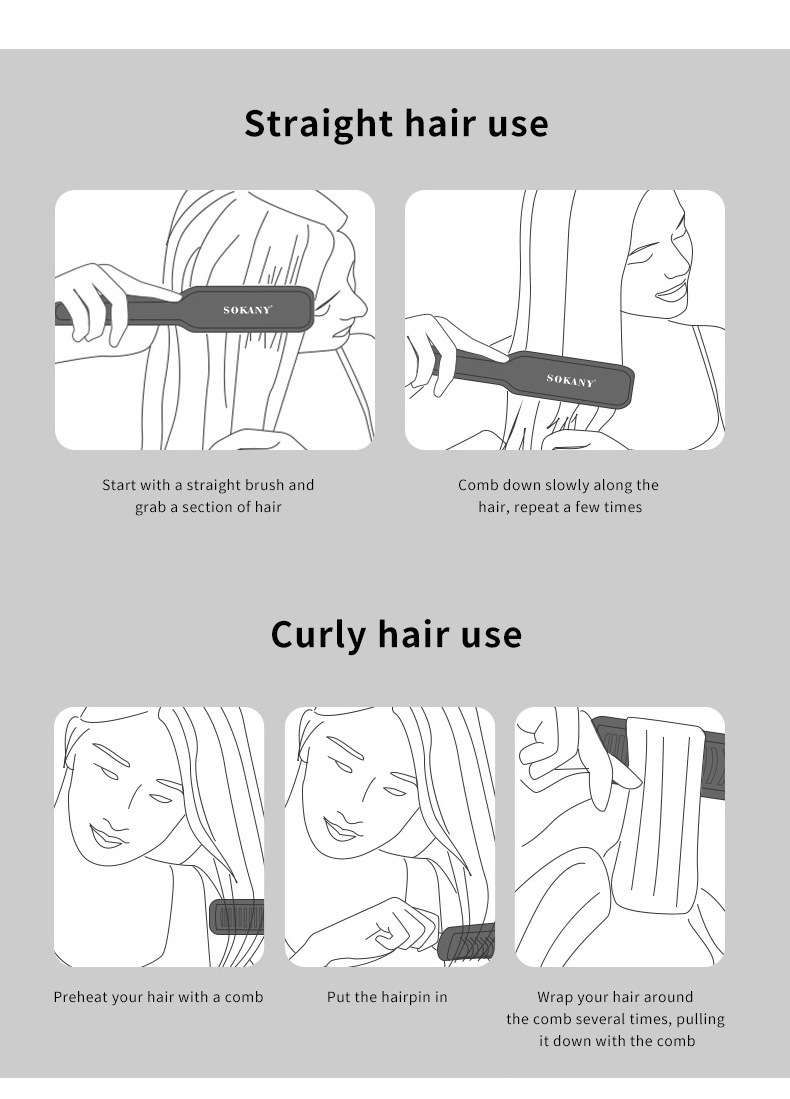 Straight hair use

SOKANY

SOKANY

Start with a straight brush and grab a section of hair

Comb down slowly along the hair, repeat a few times

Curly hair use

Preheat your hair with a comb

Put the hairpin in

Wrap your hair around the comb several times, pulling it down with the comb