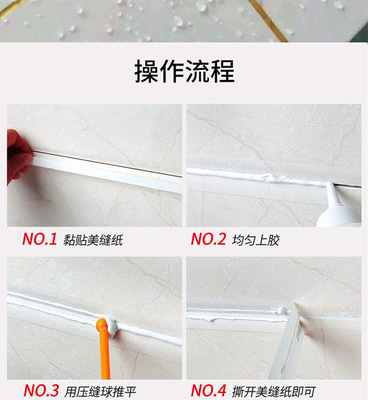 操作流程

NO.1 黏贴美缝纸

NO.2 均匀上胶

NO.3 用压缝球推平

NO.4 撕开美缝纸即可