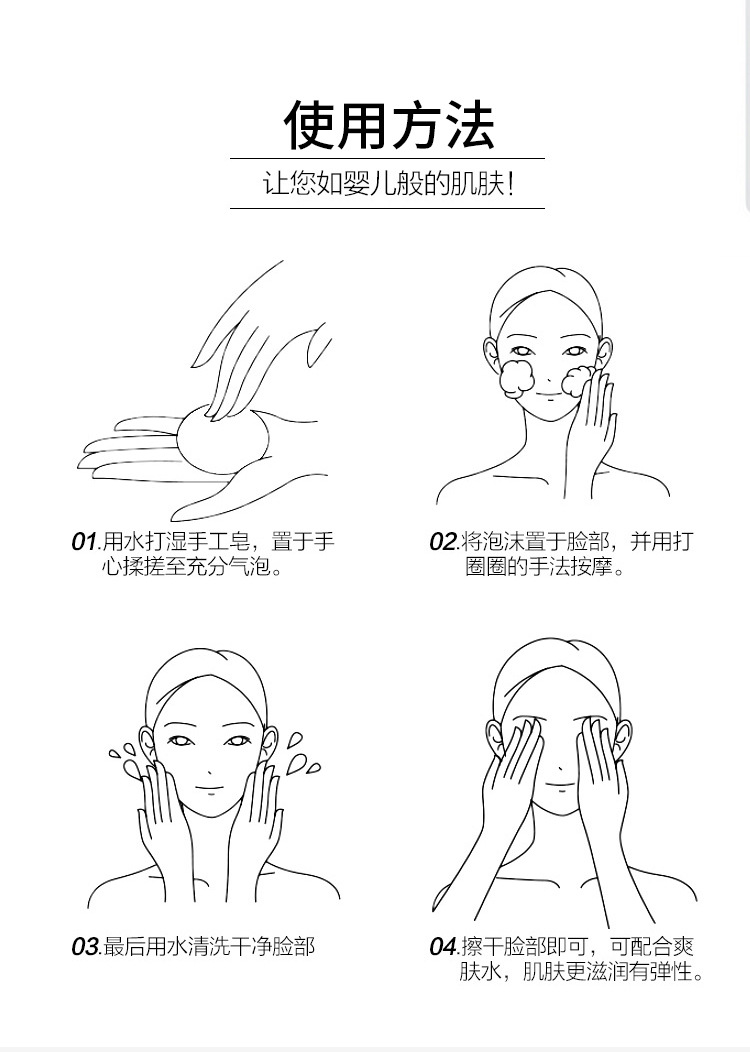 使用方法

让您如婴儿般的肌肤!

01.用水打湿手工皂，置于手心揉搓至充分气泡。

02.将泡沫置于脸部，并用打圈圈的手法按摩。

03.最后用水清洗干净脸部

04.擦干脸部即可，可配合爽肤水，肌肤更滋润有弹性。