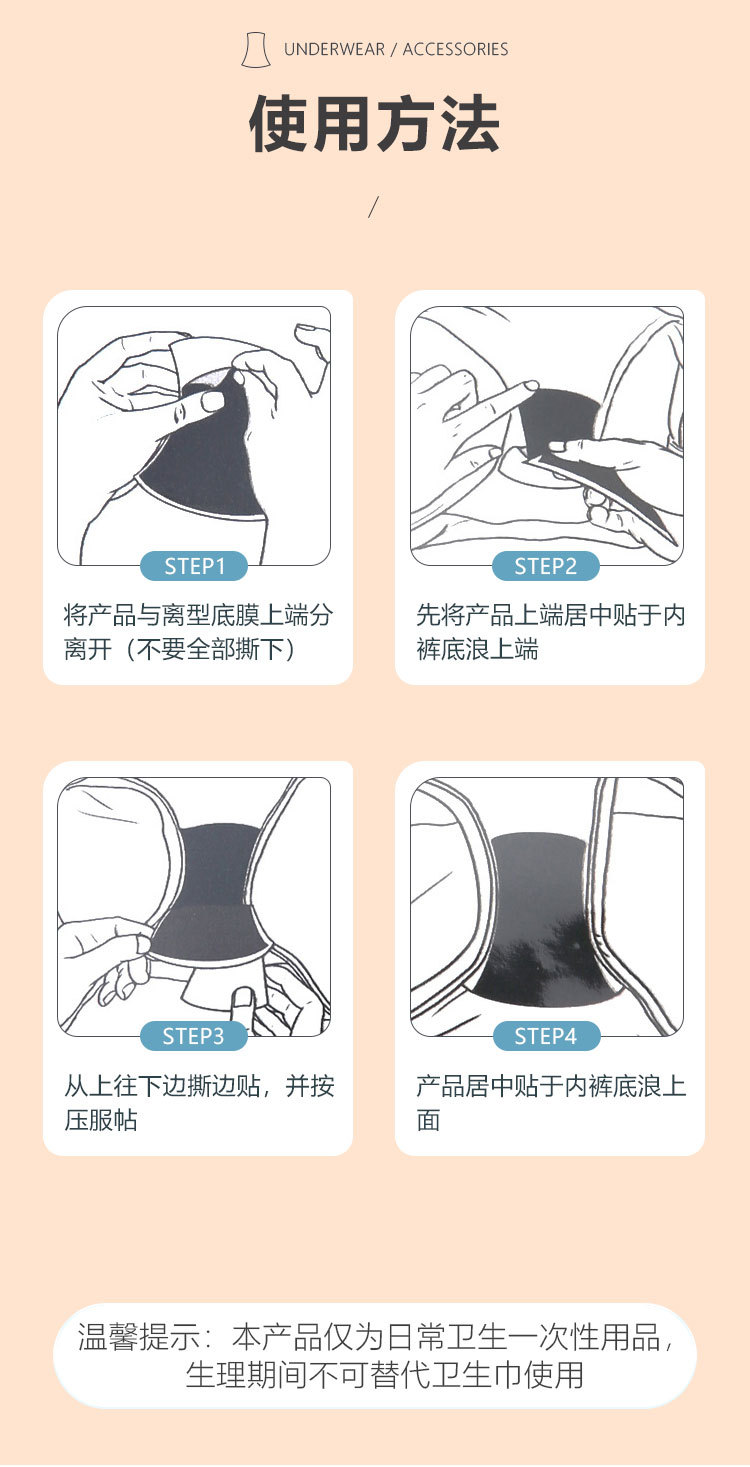 UNDERWEAR / ACCESSORIES

使用方法

/

STEP1

将产品与离型底膜上端分离开（不要全部撕下）

STEP2

先将产品上端居中贴于内裤底浪上端

STEP3

从上往下边撕边贴，并按压服帖

STEP4

产品居中贴于内裤底浪上面

温馨提示：本产品仅为日常卫生一次性用品，生理期间不可替代卫生巾使用