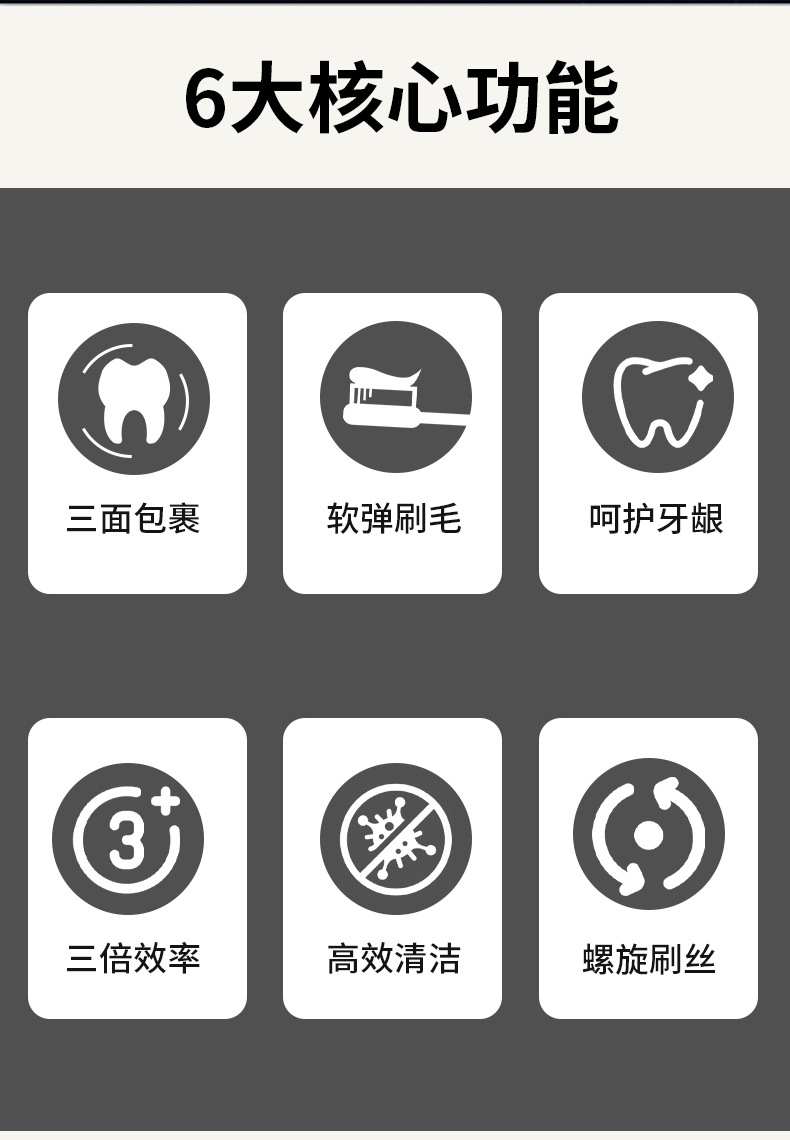 6大核心功能

三面包裹

软弹刷毛

呵护牙龈

3+

三倍效率

高效清洁

螺旋刷丝