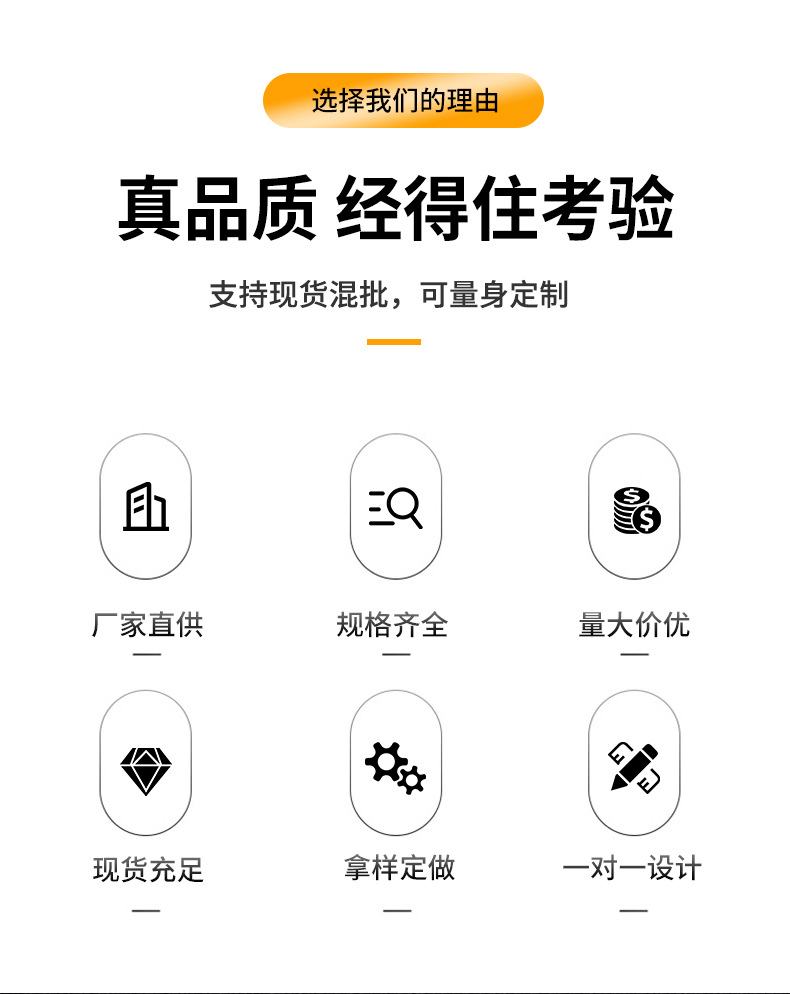 选择我们的理由

真品质 经得住考验

支持现货混批，可量身定制

厂家直供

规格齐全

量大价优

现货充足

拿样定做

一对一设计