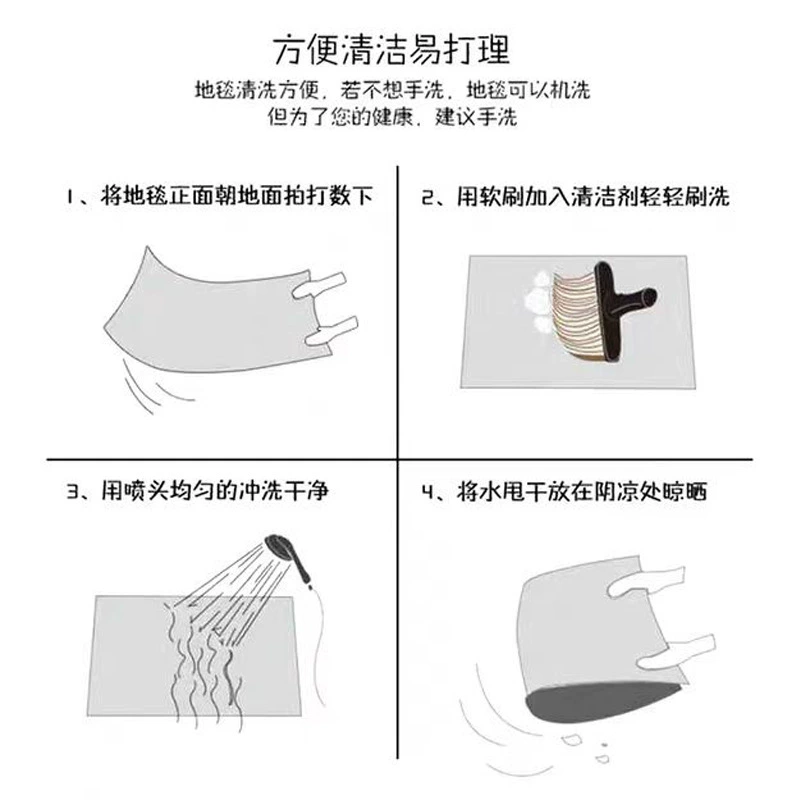 方便清洁易打理

地毯清洗方便，若不想手洗，地毯可以机洗
但为了您的健康，建议手洗

1、将地毯正面朝地面拍打数下

2、用软刷加入清洁剂轻轻刷洗

3、用喷头均匀的冲洗干净

4、将水甩干放在阴凉处晾晒