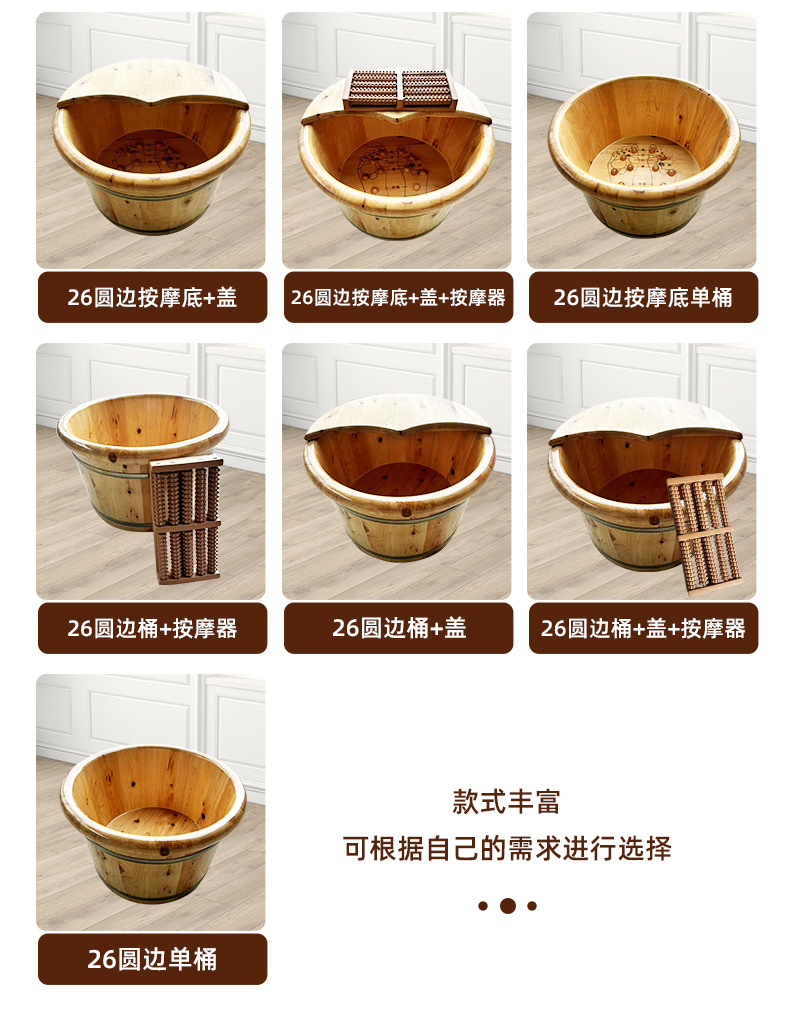 26圆边按摩底+盖

26圆边按摩底+盖+按摩器

26圆边按摩底单桶

26圆边桶+按摩器

26圆边桶+盖

26圆边桶+盖+按摩器

26圆边单桶

款式丰富

可根据自己的需求进行选择