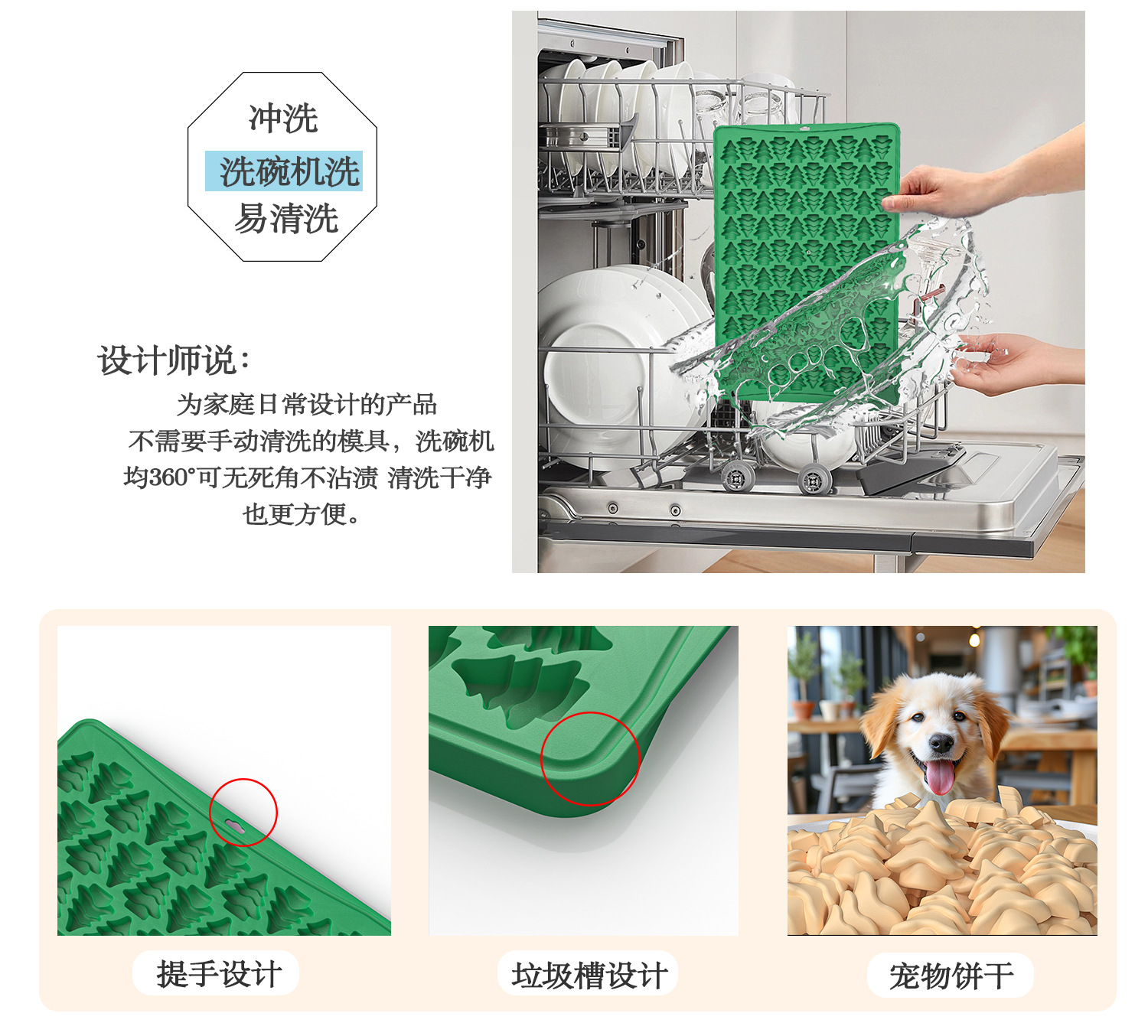 冲洗
洗碗机洗
易清洗

设计师说：
为家庭日常设计的产品
不需要手动清洗的模具，洗碗机
均360°可无死角不沾渍 清洗干净
也更方便。

提手设计

垃圾槽设计

宠物饼干