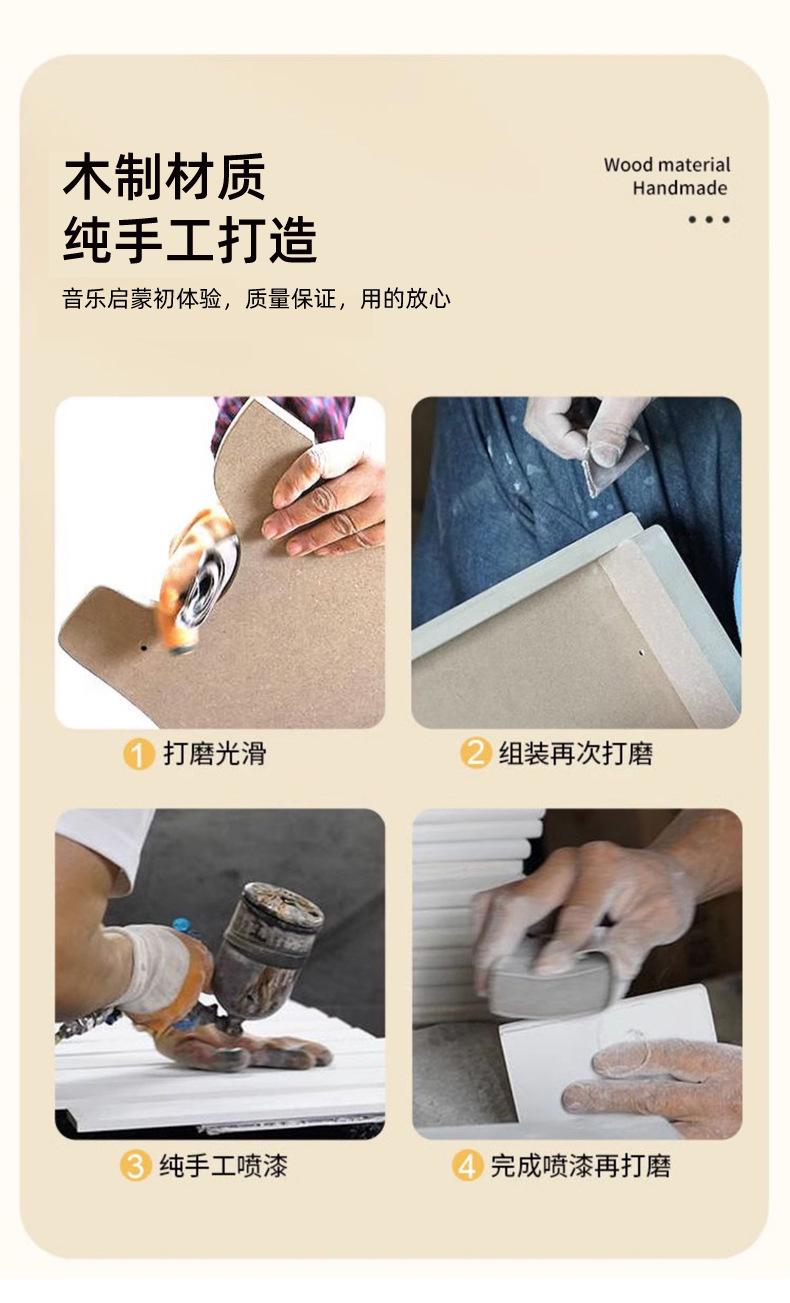 木制材质
纯手工打造

Wood material
Handmade

音乐启蒙初体验，质量保证，用的放心

1 打磨光滑

2 组装再次打磨

3 纯手工喷漆

4 完成喷漆再打磨