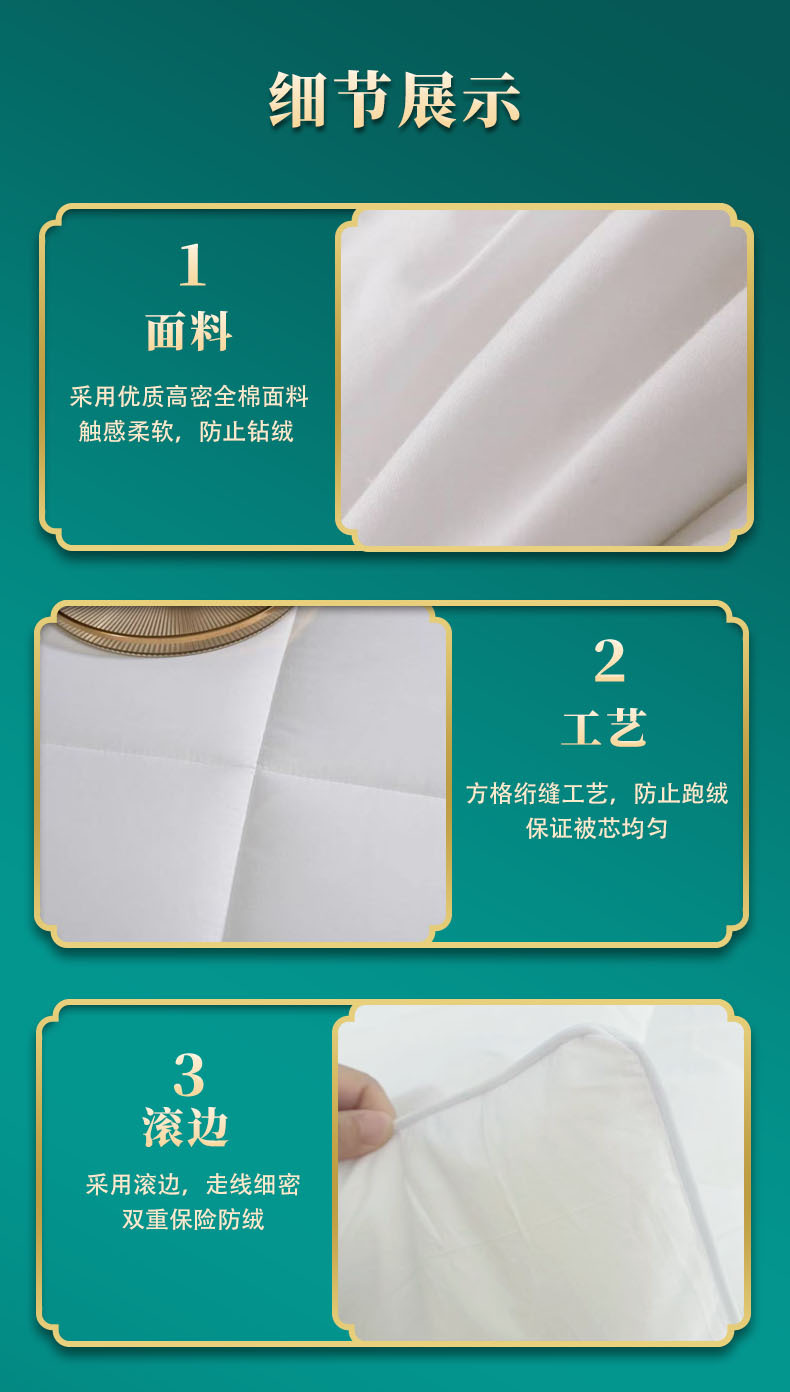 细节展示

1
面料

采用优质高密全棉面料
触感柔软，防止钻绒

2
工艺

方格绗缝工艺，防止跑绒
保证被芯均匀

3
滚边

采用滚边，走线细密
双重保险防绒