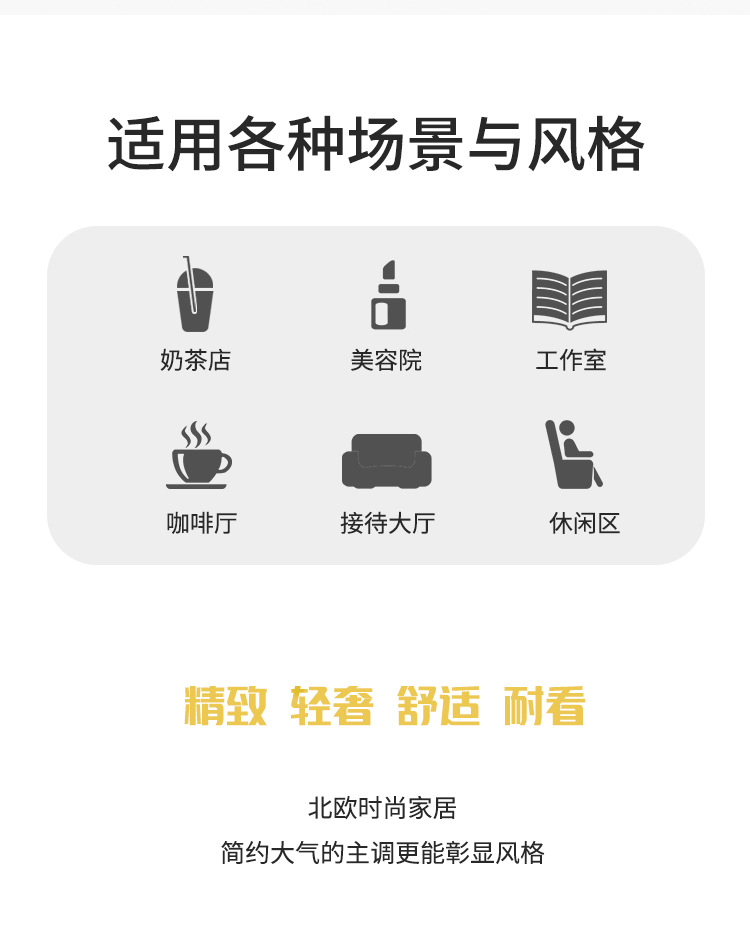 适用各种场景与风格

奶茶店

美容院

工作室

咖啡厅

接待大厅

休闲区

精致 轻奢 舒适 耐看

北欧时尚家居

简约大气的主调更能彰显风格