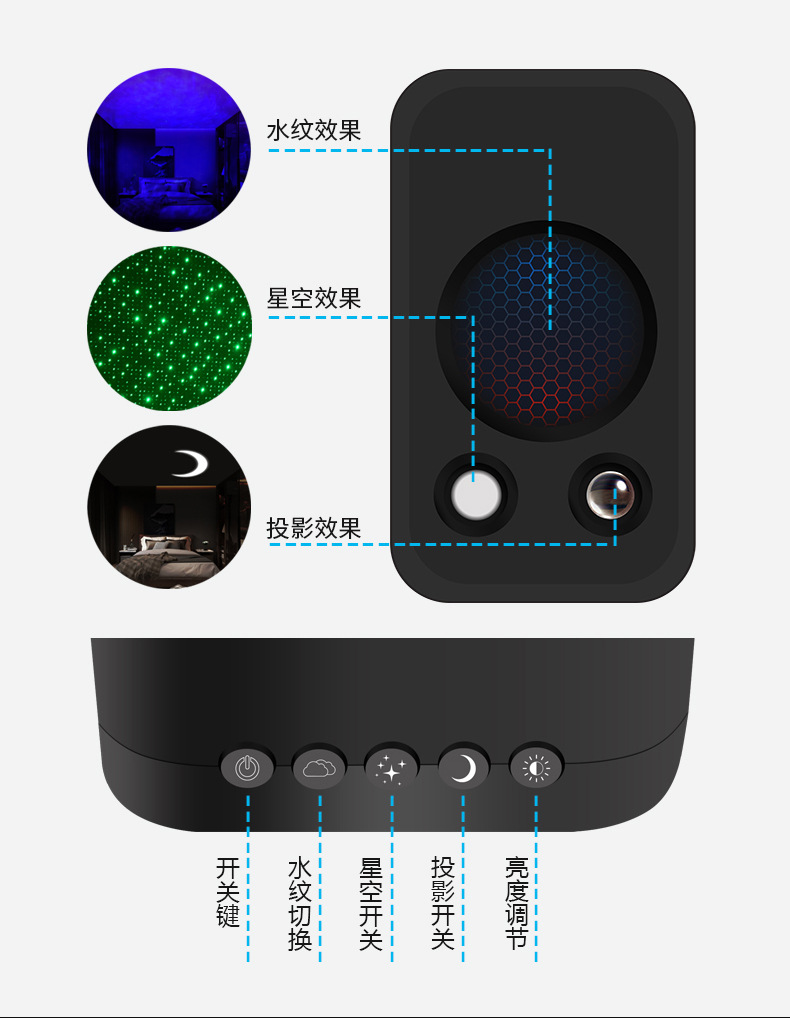 水纹效果

星空效果

投影效果

开关键

水纹切换

星空开关

投影开关

亮度调节