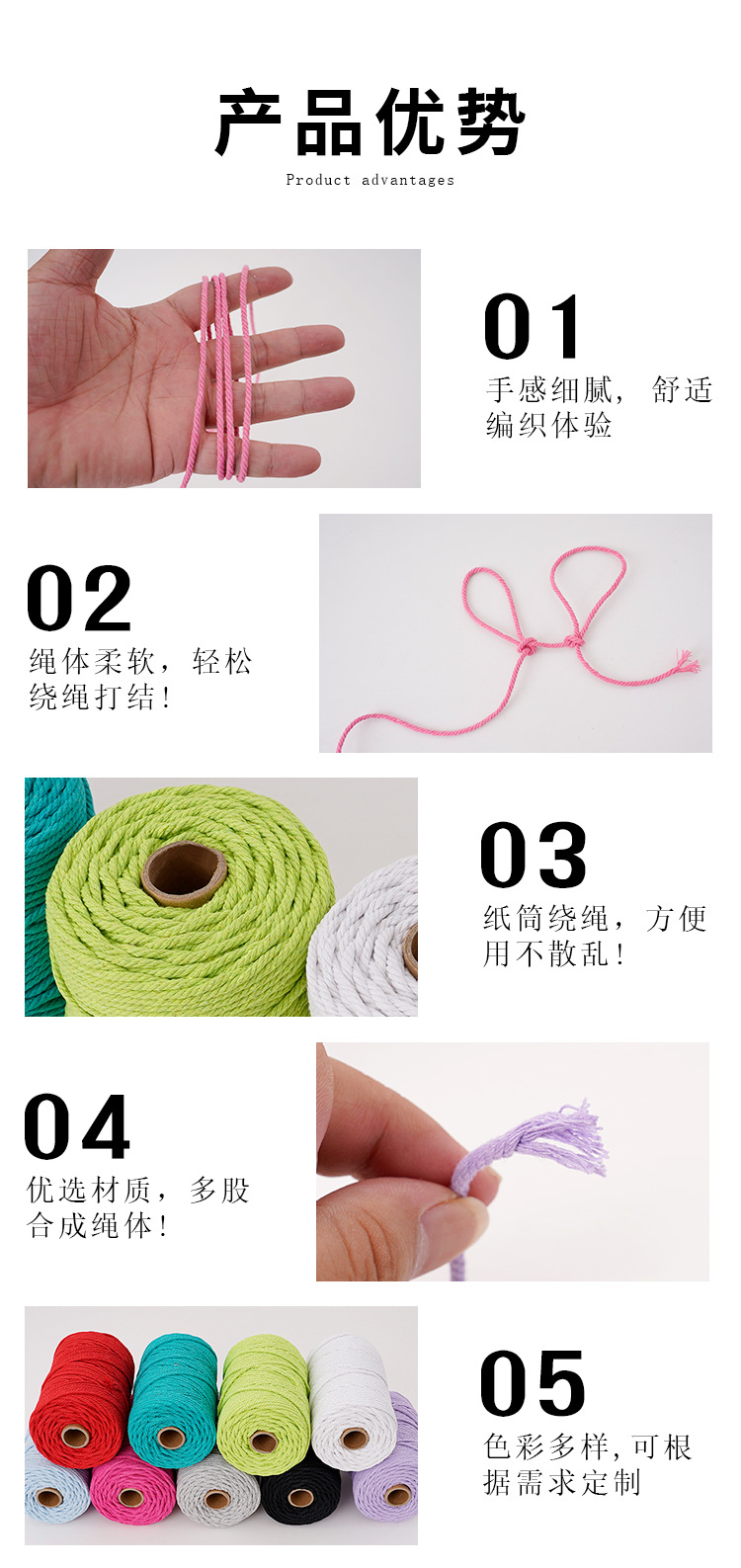 产品优势
Product advantages

01
手感细腻，舒适编织体验

02
绳体柔软，轻松绕绳打结！

03
纸筒绕绳，方便用不散乱！

04
优选材质，多股合成绳体！

05
色彩多样,可根据需求定制