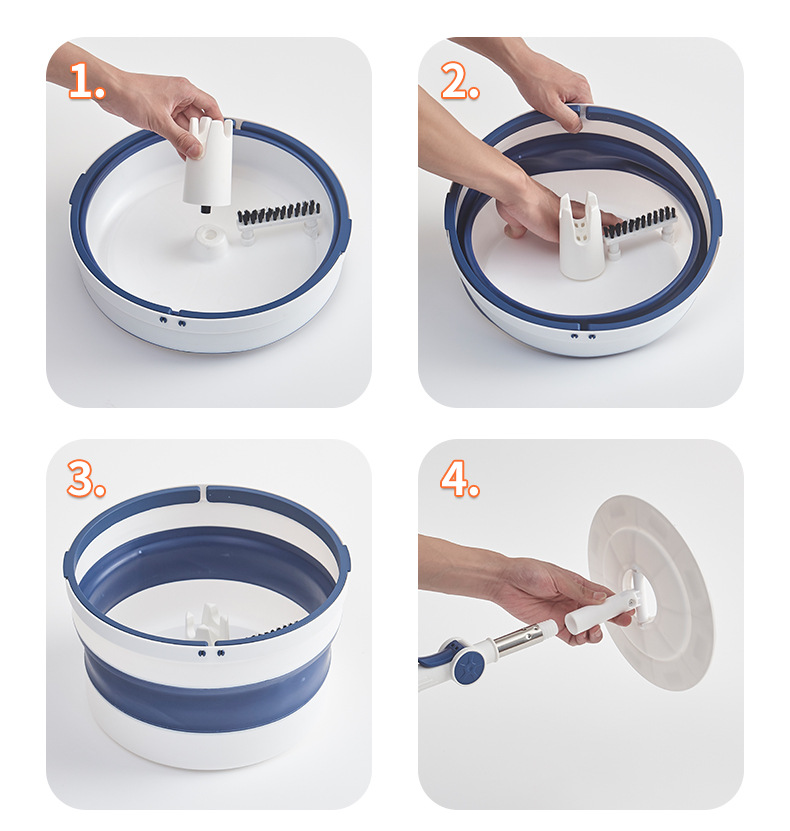 1.

2.

3.

4.