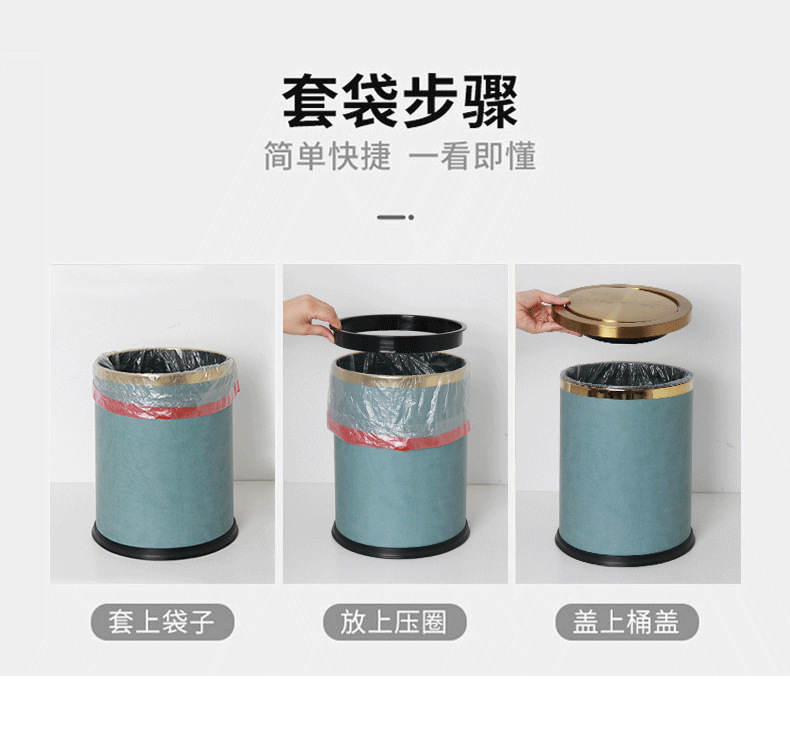 套袋步骤

简单快捷 一看即懂

套上袋子

放上压圈

盖上桶盖