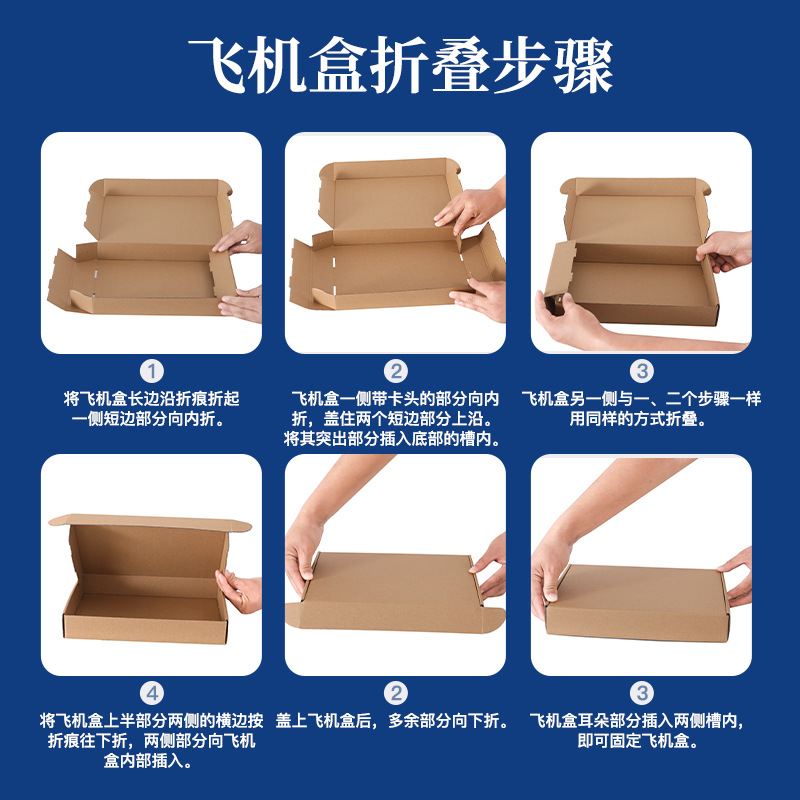 飞机盒折叠步骤

1
将飞机盒长边沿折痕折起一侧短边部分向内折。

2
飞机盒一侧带卡头的部分向内折，盖住两个短边部分上沿。将其突出部分插入底部的槽内。

3
飞机盒另一侧与一、二个步骤一样用同样的方式折叠。

4
将飞机盒上半部分两侧的横边按折痕往下折，两侧部分向飞机盒内部插入。

2
盖上飞机盒后，多余部分向下折。

3
飞机盒耳朵部分插入两侧槽内，即可固定飞机盒。