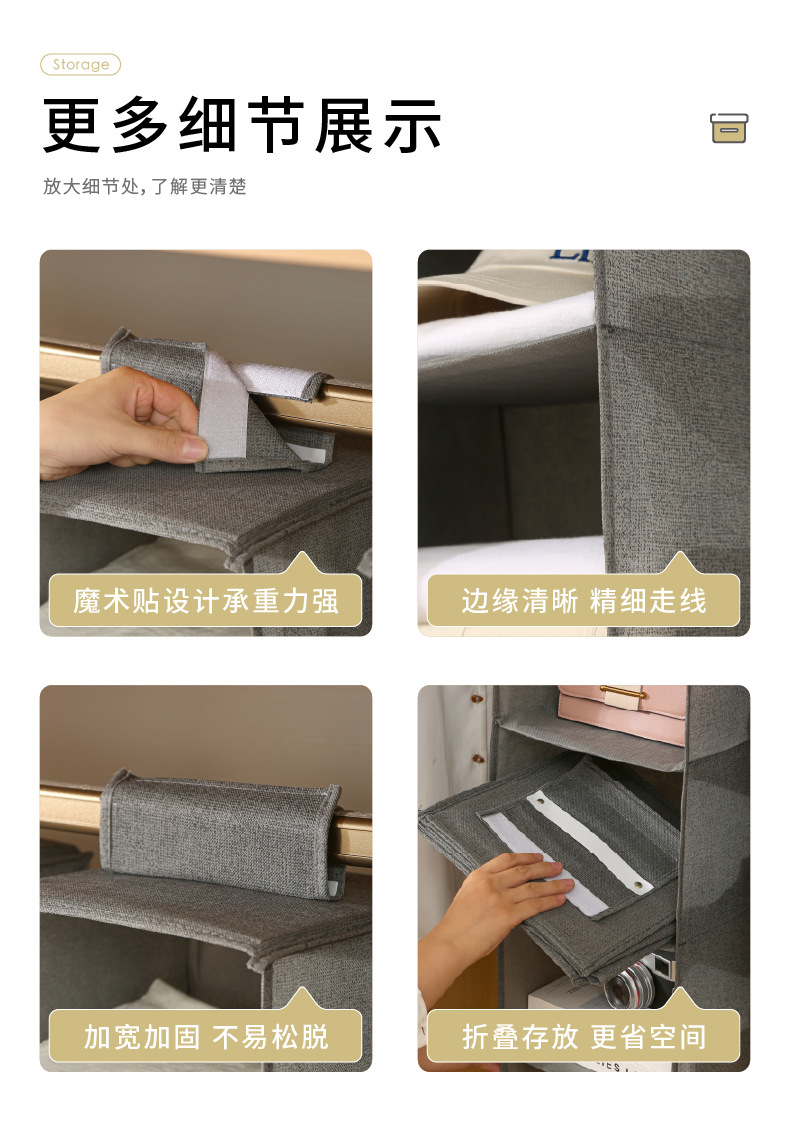 Storage

更多细节展示

放大细节处，了解更清楚

魔术贴设计承重力强

边缘清晰 精细走线

加宽加固 不易松脱

折叠存放 更省空间