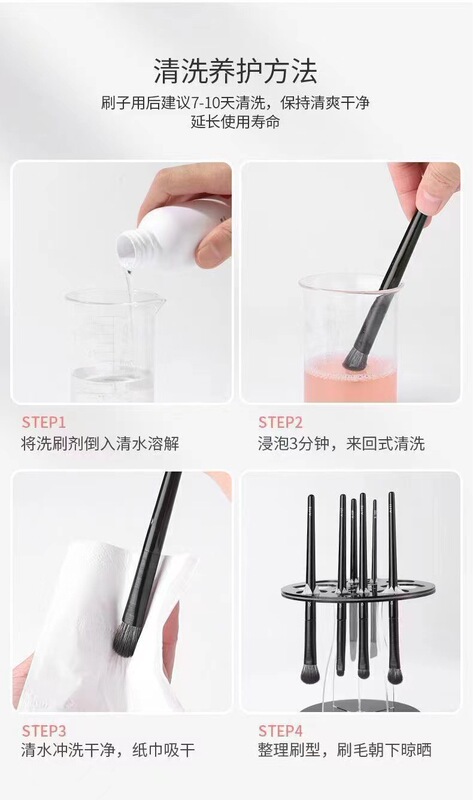 清洗养护方法

刷子用后建议7-10天清洗，保持清爽干净
延长使用寿命

STEP1
将洗刷剂倒入清水溶解

STEP2
浸泡3分钟，来回式清洗

STEP3
清水冲洗干净，纸巾吸干

STEP4
整理刷型，刷毛朝下晾晒