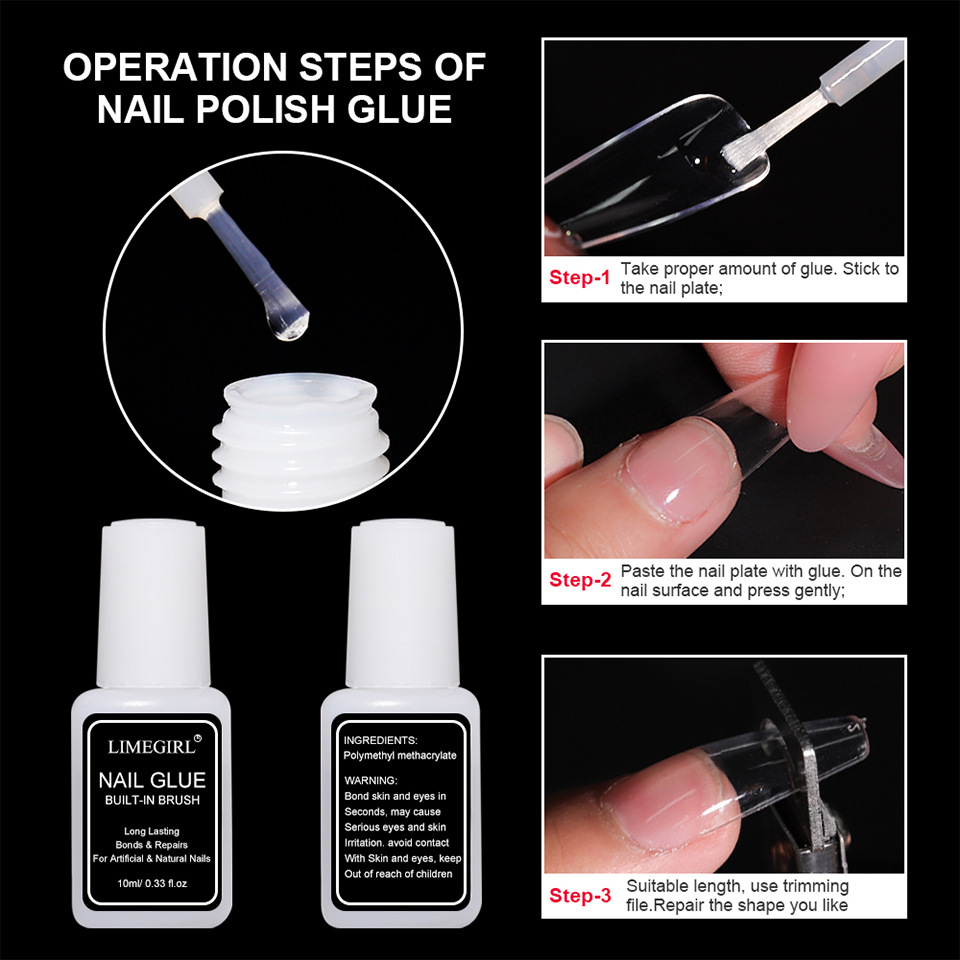 OPERATION STEPS OF NAIL POLISH GLUE

LIMEGIRL®
NAIL GLUE
BUILT-IN BRUSH
Long Lasting
Bonds & Repairs
For Artificial & Natural Nails
10ml/ 0.33 fl.oz

INGREDIENTS:
Polymethyl methacrylate
WARNING:
Bond skin and eyes in Seconds, may cause Serious eyes and skin Irritation. avoid contact With Skin and eyes, keep Out of reach of children

Step-1 Take proper amount of glue. Stick to the nail plate;

Step-2 Paste the nail plate with glue. On the nail surface and press gently;

Step-3 Suitable length, use trimming file.Repair the shape you like