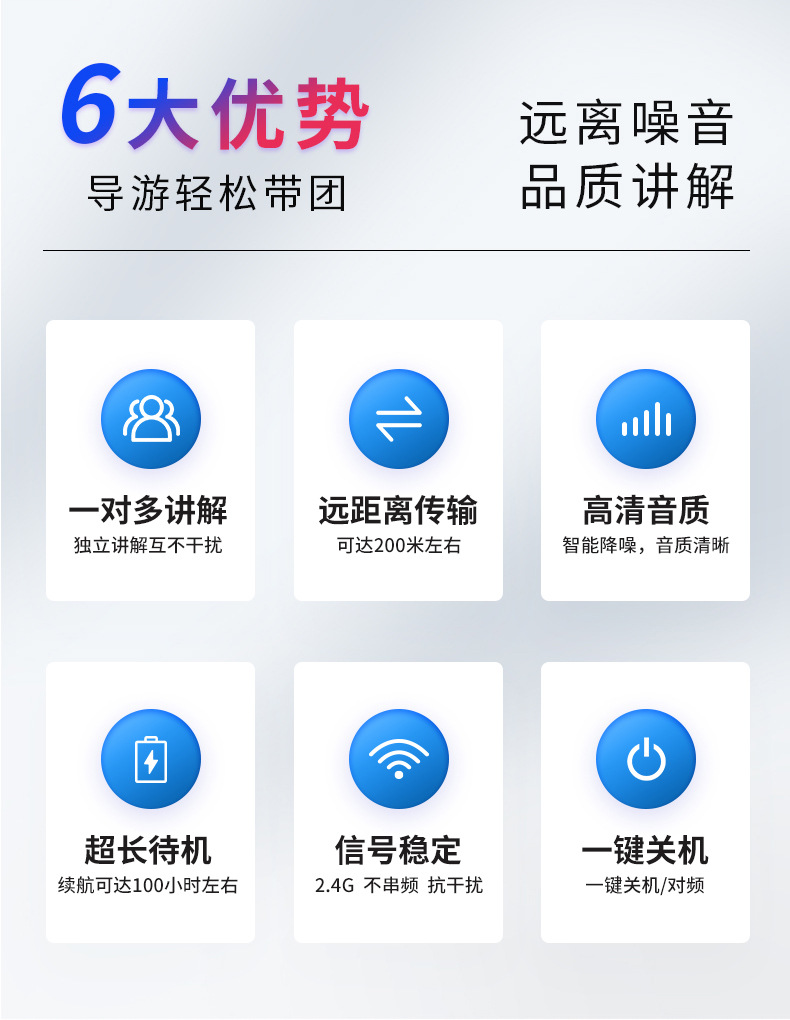 6大优势
导游轻松带团

远离噪音
品质讲解

一对多讲解
独立讲解互不干扰

远距离传输
可达200米左右

高清音质
智能降噪，音质清晰

超长待机
续航可达100小时左右

信号稳定
2.4G 不串频 抗干扰

一键关机
一键关机/对频