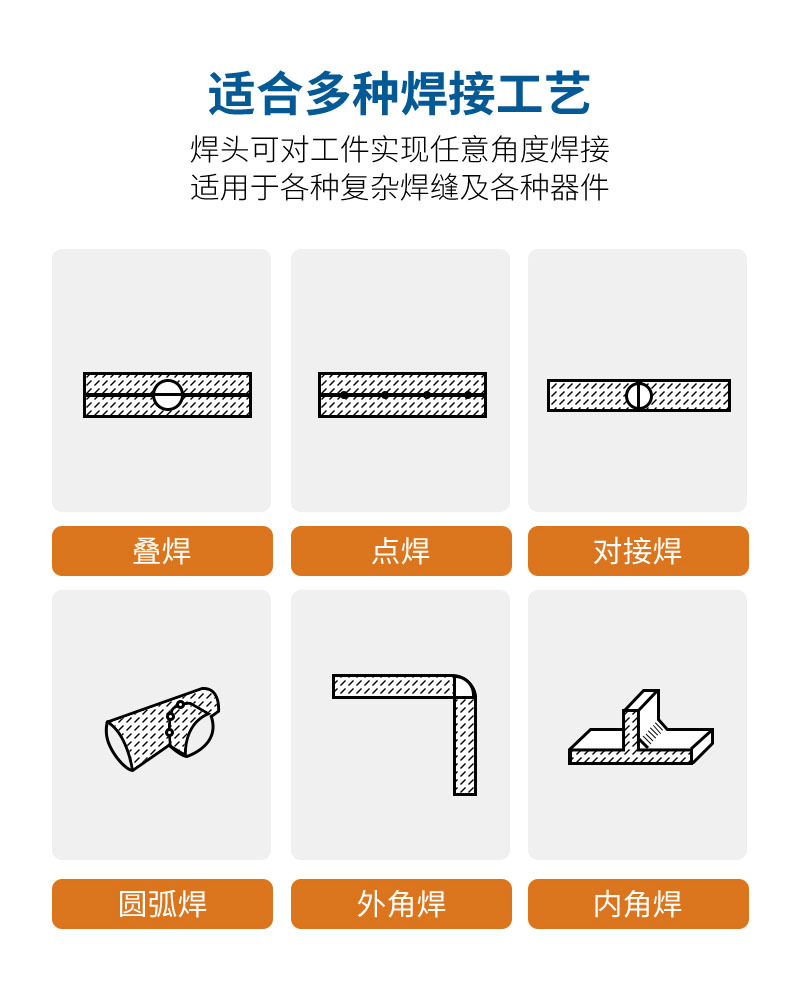 适合多种焊接工艺

焊头可对工件实现任意角度焊接
适用于各种复杂焊缝及各种器件

叠焊

点焊

对接焊

圆弧焊

外角焊

内角焊