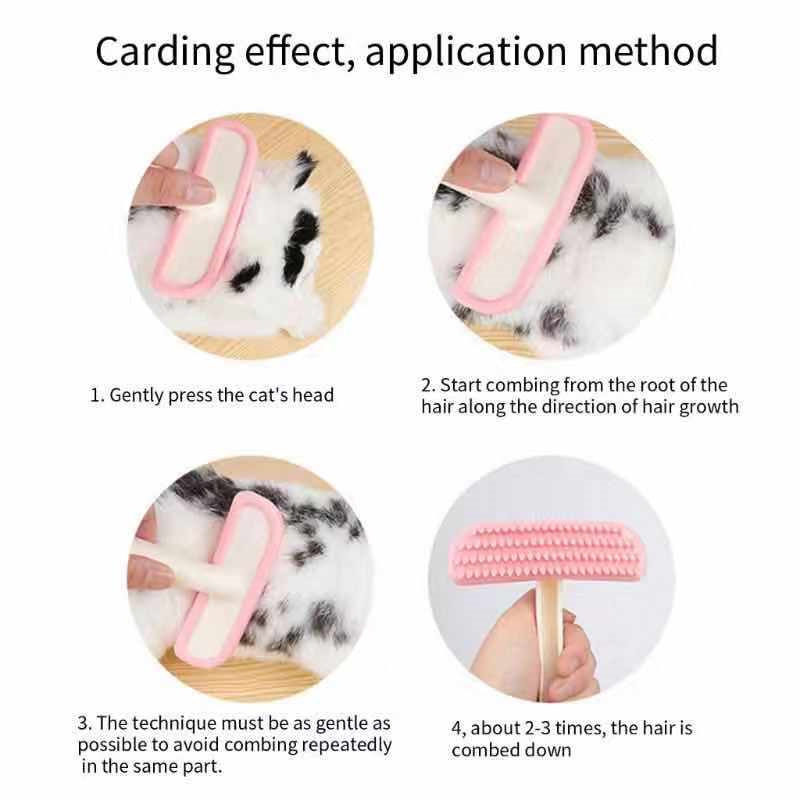 Carding effect, application method

1. Gently press the cat's head

2. Start combing from the root of the hair along the direction of hair growth

3. The technique must be as gentle as possible to avoid combing repeatedly in the same part.

4, about 2-3 times, the hair is combed down