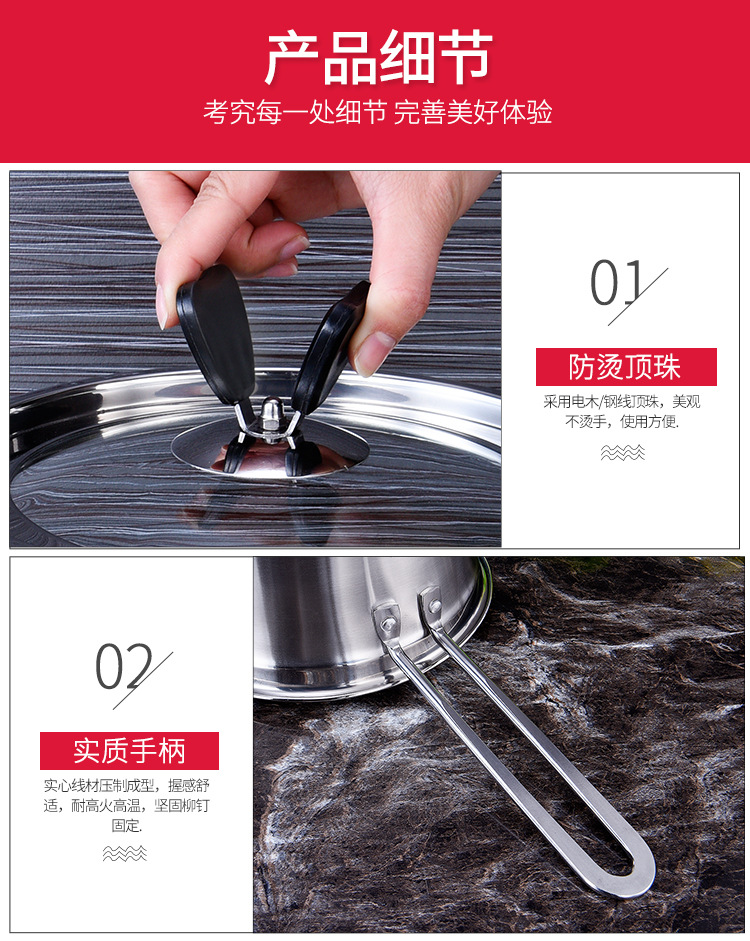 产品细节
考究每一处细节 完善美好体验

01
防烫顶珠
采用电木/钢线顶珠，美观不烫手，使用方便.

02
实质手柄
实心线材压制成型，握感舒适，耐高火高温，坚固柳钉固定.