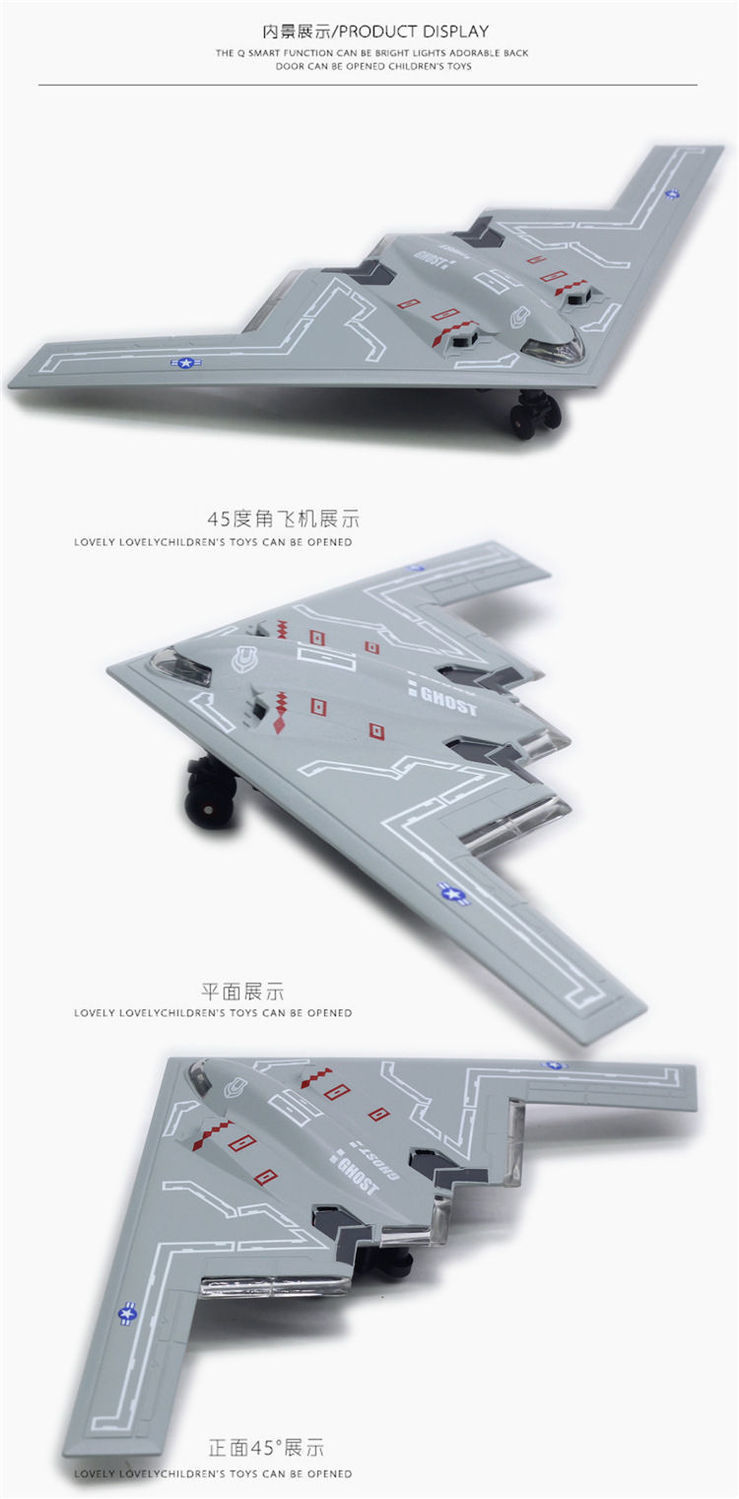 内景展示/PRODUCT DISPLAY

THE Q SMART FUNCTION CAN BE BRIGHT LIGHTS ADORABLE BACK DOOR CAN BE OPENED CHILDREN'S TOYS

GHOST

45度角飞机展示

LOVELY LOVELYCHILDREN'S TOYS CAN BE OPENED

GHOST

平面展示

LOVELY LOVELYCHILDREN'S TOYS CAN BE OPENED

GHOST

GHOST

正面45°展示

LOVELY LOVELYCHILDREN'S TOYS CAN BE OPENED