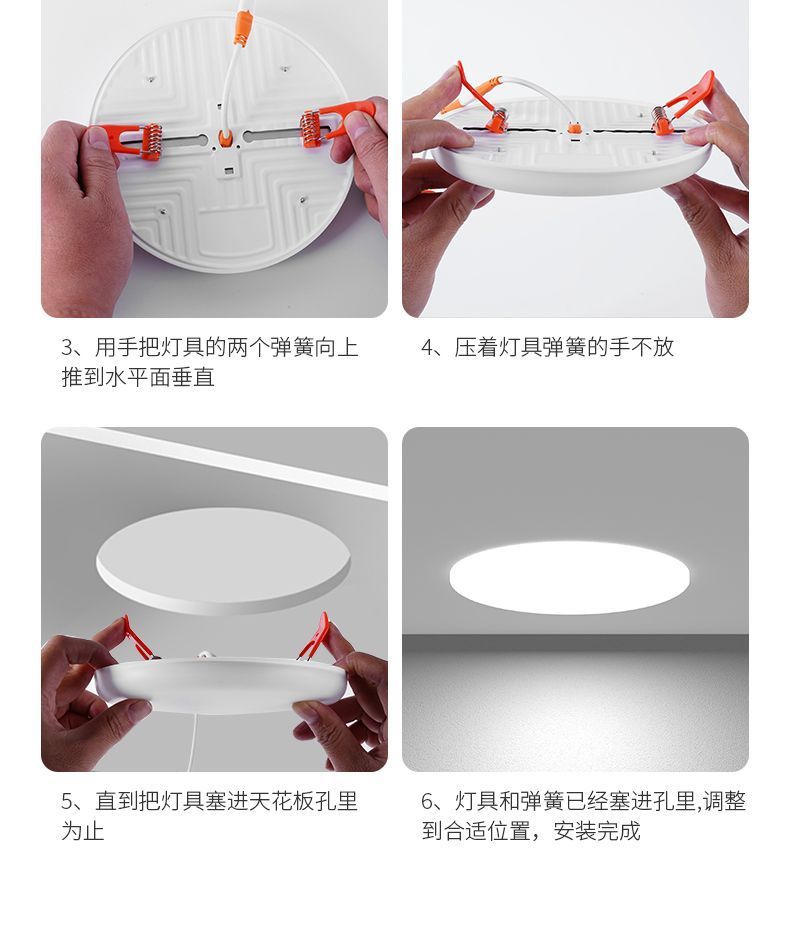 3、用手把灯具的两个弹簧向上推到水平面垂直

4、压着灯具弹簧的手不放

5、直到把灯具塞进天花板孔里为止

6、灯具和弹簧已经塞进孔里,调整到合适位置，安装完成