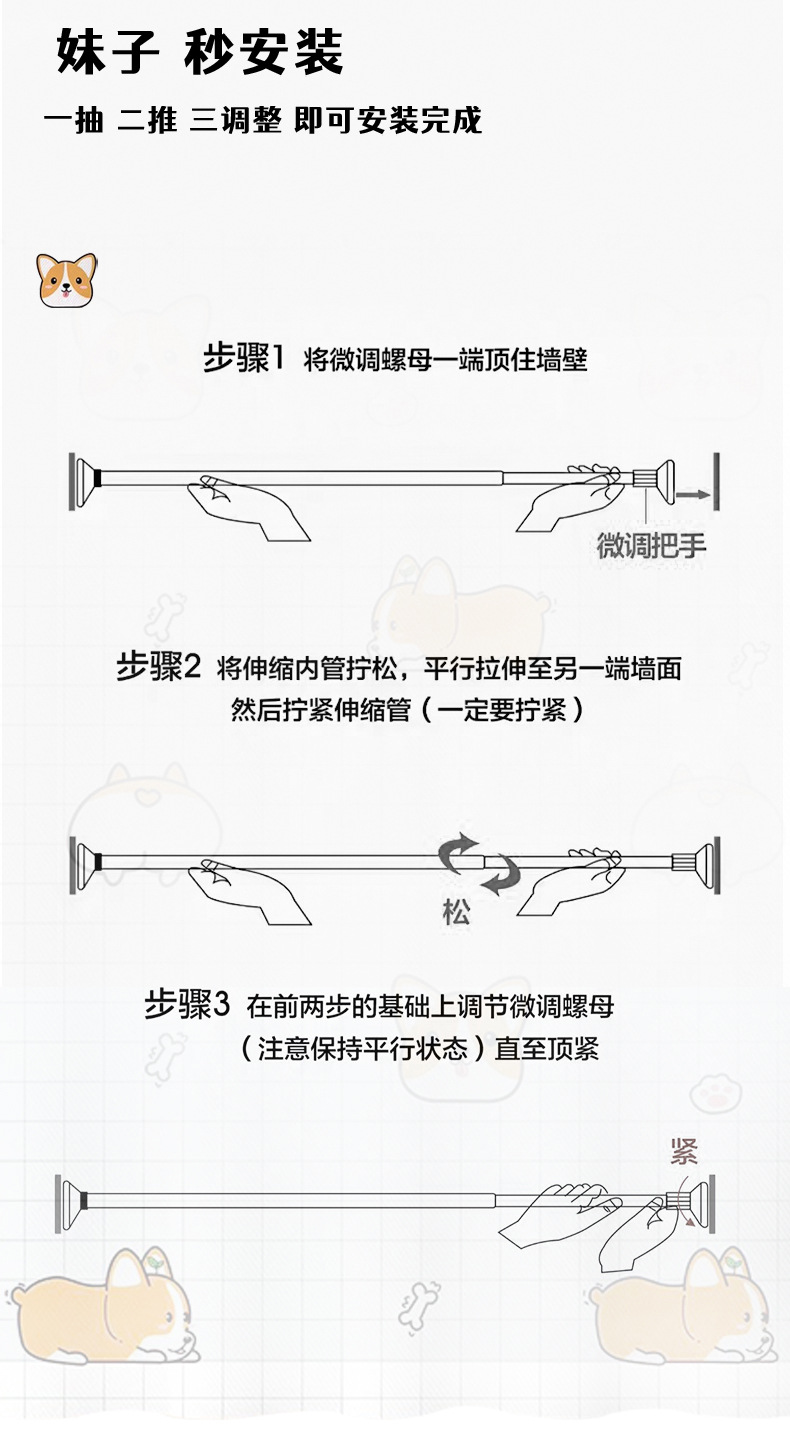 妹子 秒安装

一抽 二推 三调整 即可安装完成

步骤1 将微调螺母一端顶住墙壁

微调把手

步骤2 将伸缩内管拧松，平行拉伸至另一端墙面 然后拧紧伸缩管（一定要拧紧）

松

步骤3 在前两步的基础上调节微调螺母 （注意保持平行状态）直至顶紧

紧