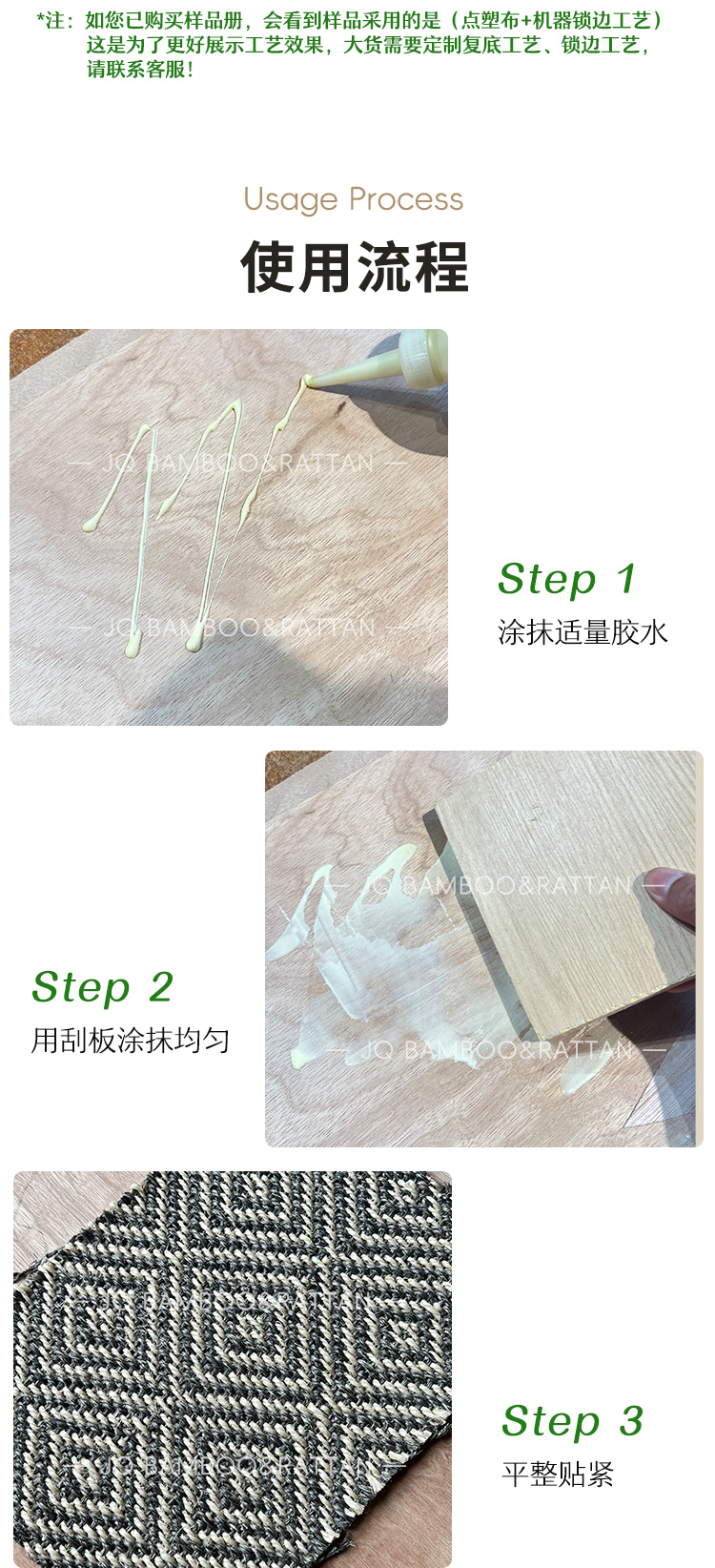 *注：如您已购买样品册，会看到样品采用的是（点塑布+机器锁边工艺）这是为了更好展示工艺效果，大货需要定制复底工艺、锁边工艺，请联系客服！

Usage Process
使用流程

— JQ BAMBOO&RATTAN —
— JQ BAMBOO&RATTAN —

Step 1
涂抹适量胶水

— JQ BAMBOO&RATTAN —
— JQ BAMBOO&RATTAN —

Step 2
用刮板涂抹均匀

— JQ BAMBOO&RATTAN —
— JQ BAMBOO&RATTAN —

Step 3
平整贴紧