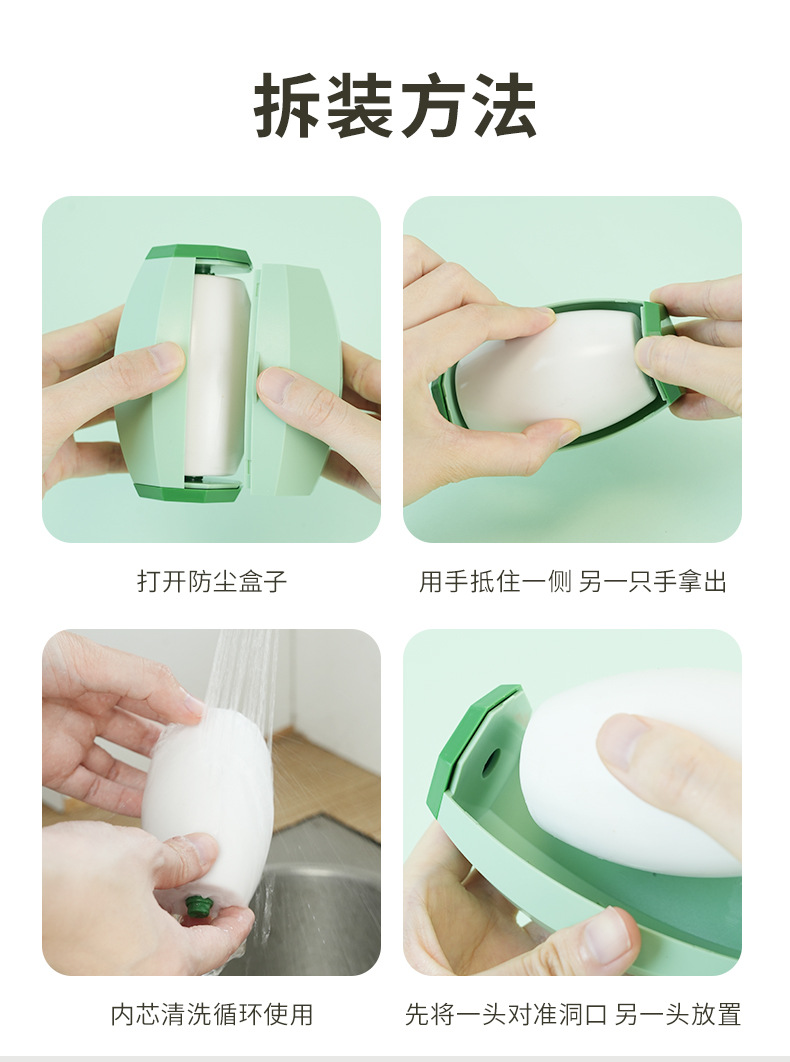 拆装方法

打开防尘盒子

用手抵住一侧 另一只手拿出

内芯清洗循环使用

先将一头对准洞口 另一头放置