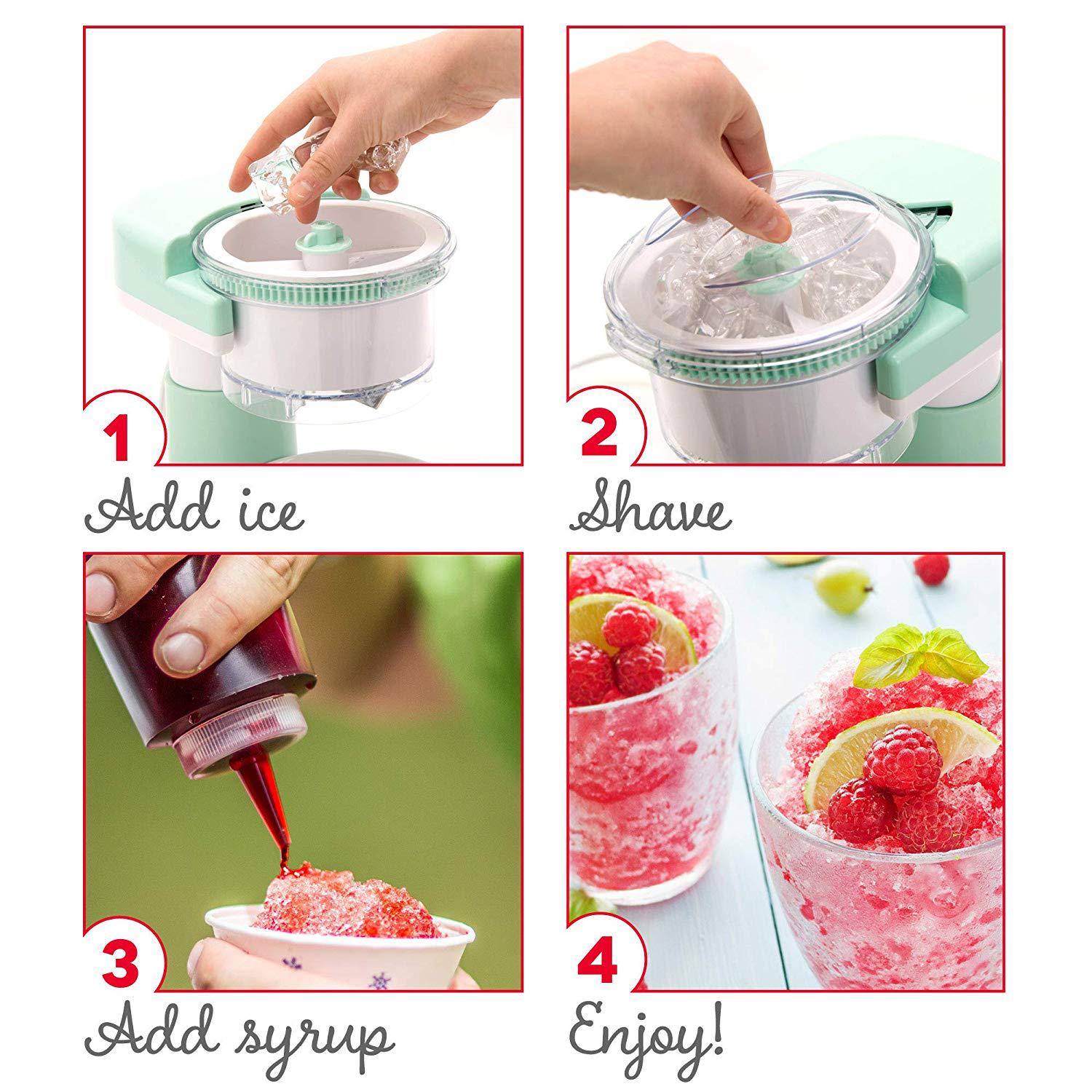 1
Add ice

2
Shave

3
Add syrup

4
Enjoy!