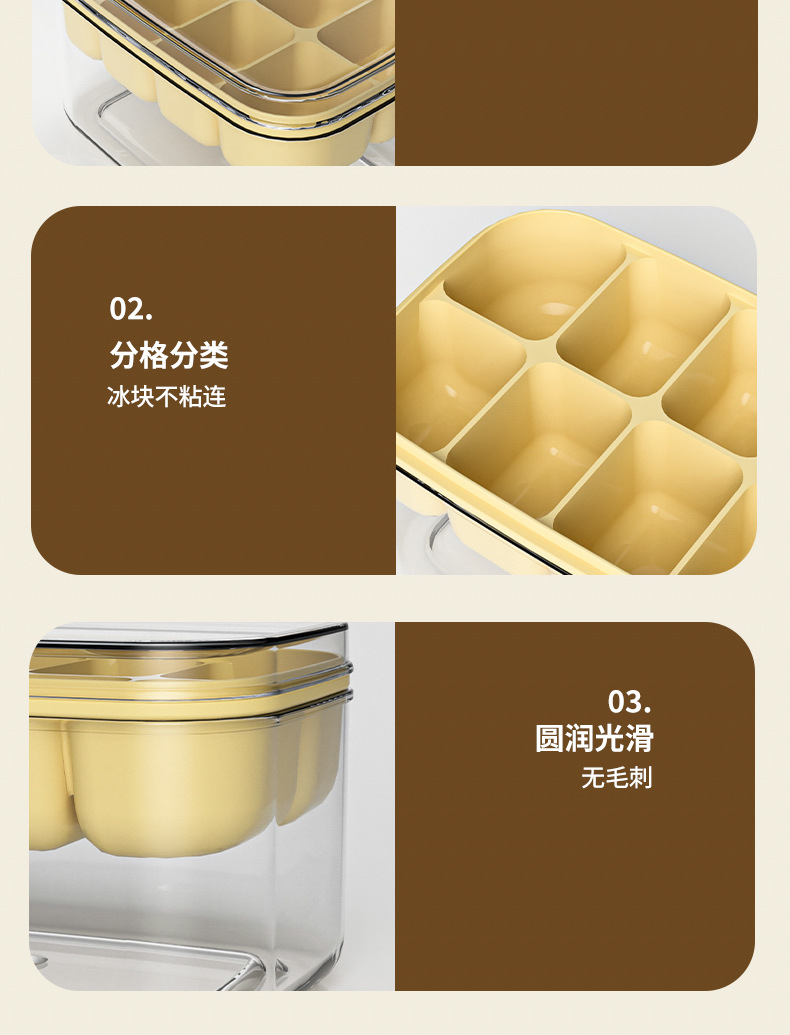 02.
分格分类
冰块不粘连

03.
圆润光滑
无毛刺