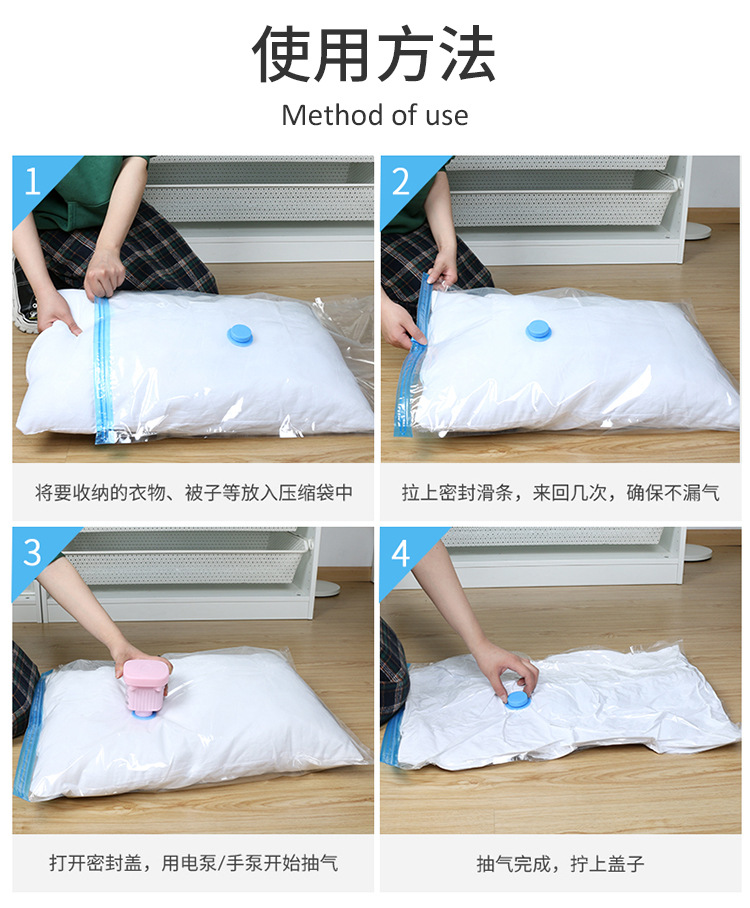 使用方法

Method of use

1

将要收纳的衣物、被子等放入压缩袋中

2

拉上密封滑条，来回几次，确保不漏气

3

打开密封盖，用电泵/手泵开始抽气

4

抽气完成，拧上盖子